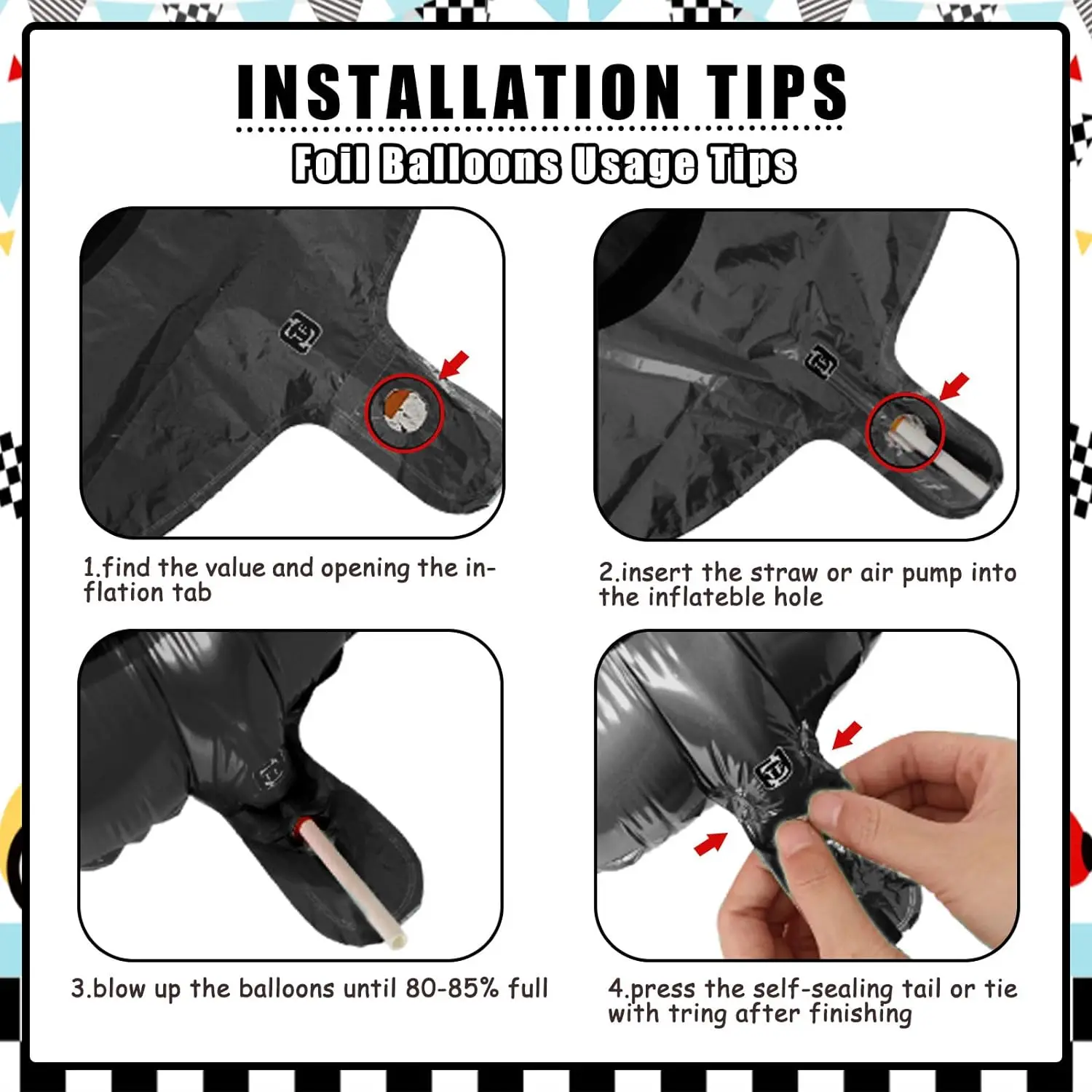 INSTALLATION TIPS

Foil Balloons Usage Tips

1.find the value and opening the inflation tab

2.insert the straw or air pump into the inflateble hole

3.blow up the balloons until 80-85% full

4.press the self-sealing tail or tie with tring after finishing