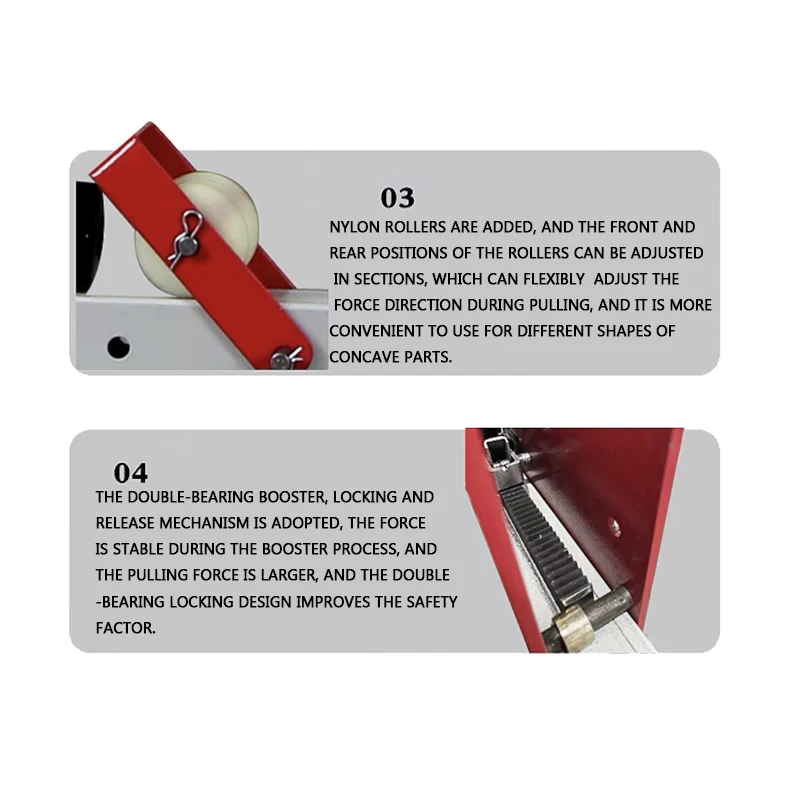 03

NYLON ROLLERS ARE ADDED, AND THE FRONT AND REAR POSITIONS OF THE ROLLERS CAN BE ADJUSTED IN SECTIONS, WHICH CAN FLEXIBLY ADJUST THE FORCE DIRECTION DURING PULLING, AND IT IS MORE CONVENIENT TO USE FOR DIFFERENT SHAPES OF CONCAVE PARTS.

04

THE DOUBLE-BEARING BOOSTER, LOCKING AND RELEASE MECHANISM IS ADOPTED, THE FORCE IS STABLE DURING THE BOOSTER PROCESS, AND THE PULLING FORCE IS LARGER, AND THE DOUBLE -BEARING LOCKING DESIGN IMPROVES THE SAFETY FACTOR.