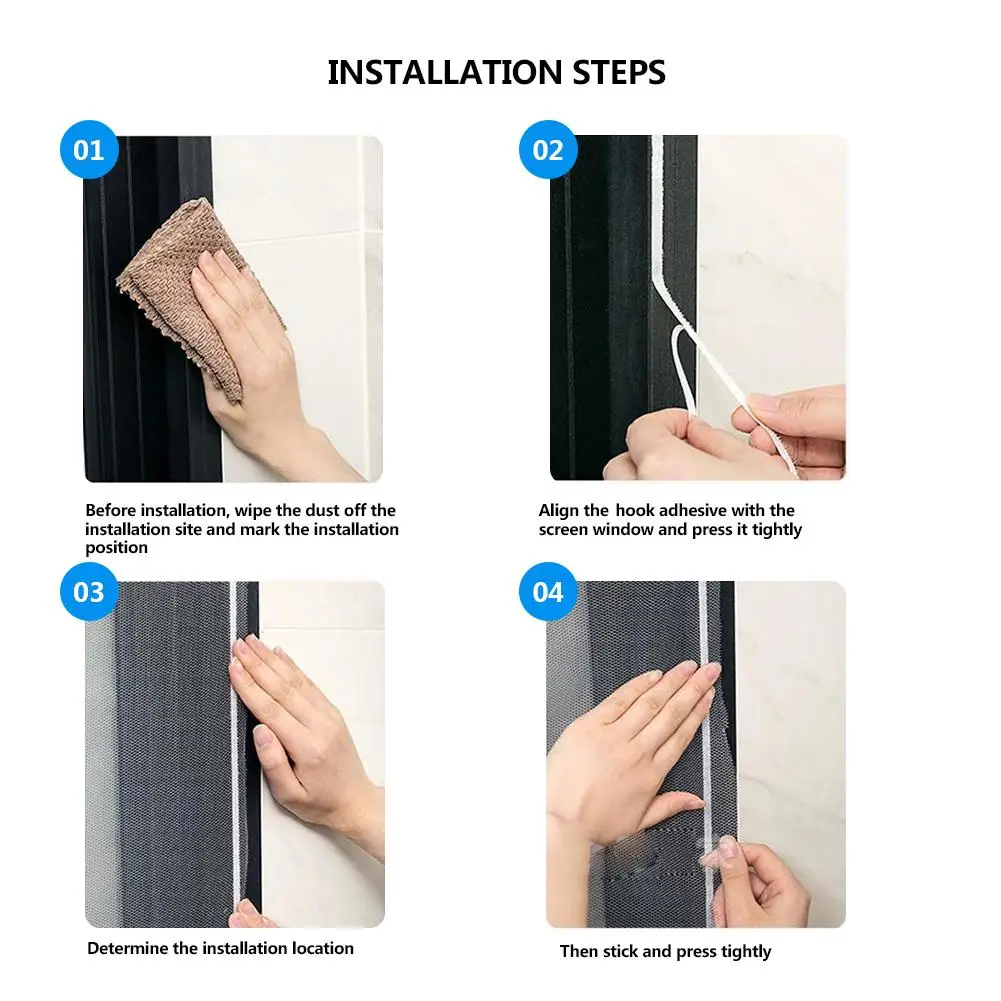 INSTALLATION STEPS

01

Before installation, wipe the dust off the installation site and mark the installation position

02

Align the hook adhesive with the screen window and press it tightly

03

Determine the installation location

04

Then stick and press tightly