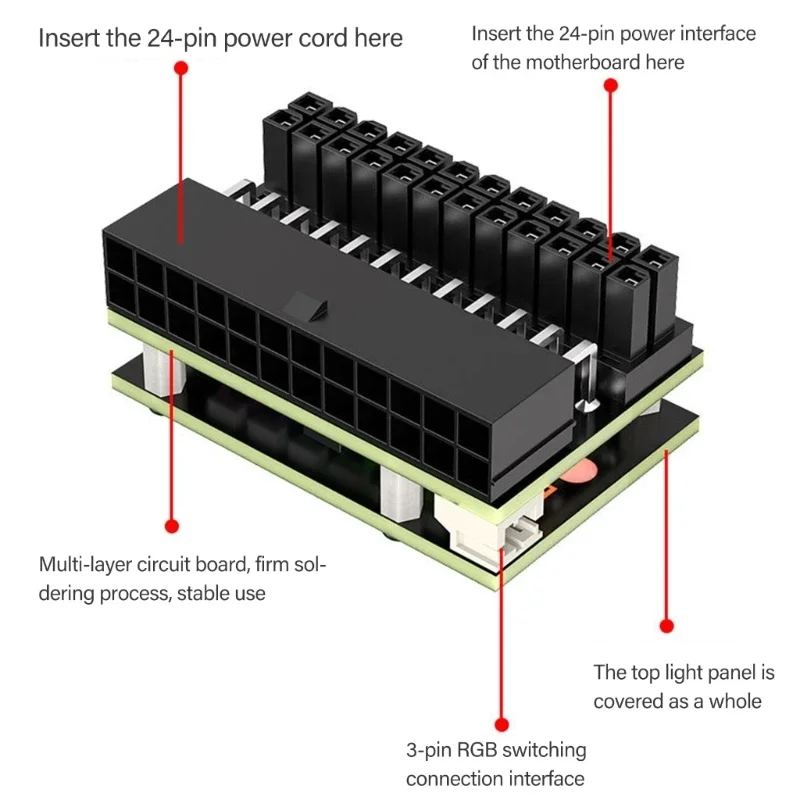 Insert the 24-pin power cord here

Insert the 24-pin power interface of the motherboard here

Multi-layer circuit board, firm soldering process, stable use

The top light panel is covered as a whole

3-pin RGB switching connection interface