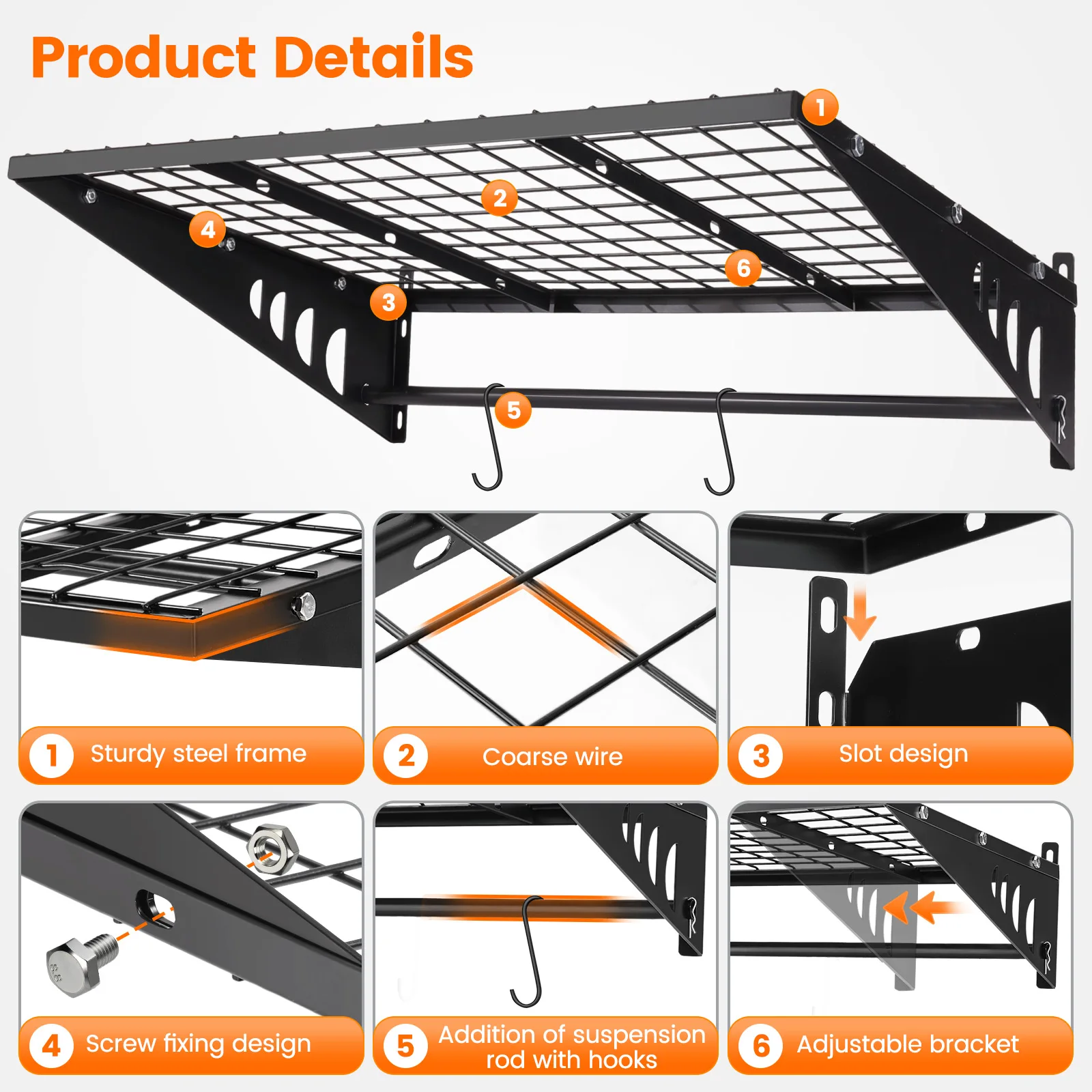 Product Details

1
2
4
6
3
5

1 Sturdy steel frame

2 Coarse wire

3 Slot design

4 Screw fixing design

5 Addition of suspension rod with hooks

6 Adjustable bracket