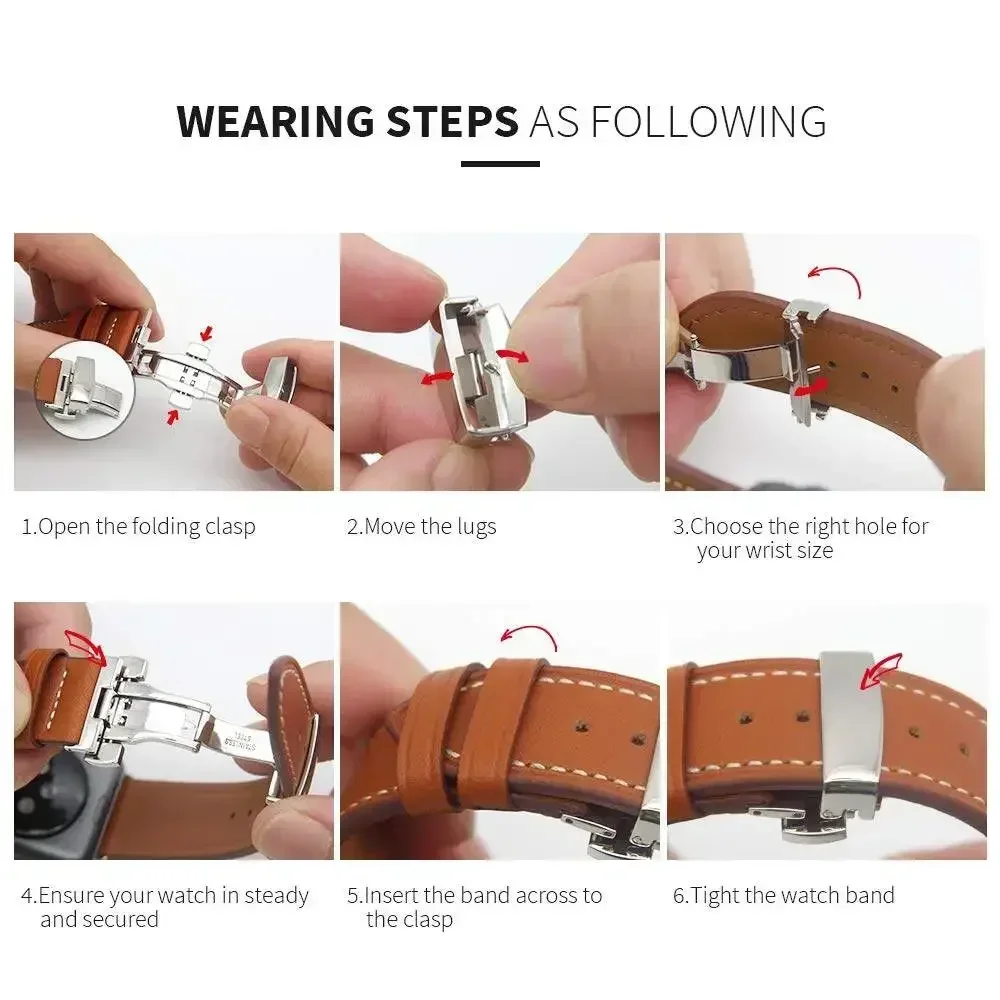 WEARING STEPS AS FOLLOWING

1.Open the folding clasp

2.Move the lugs

3.Choose the right hole for your wrist size

STAINLESS STEEL

4.Ensure your watch in steady and secured

5.Insert the band across to the clasp

6.Tight the watch band