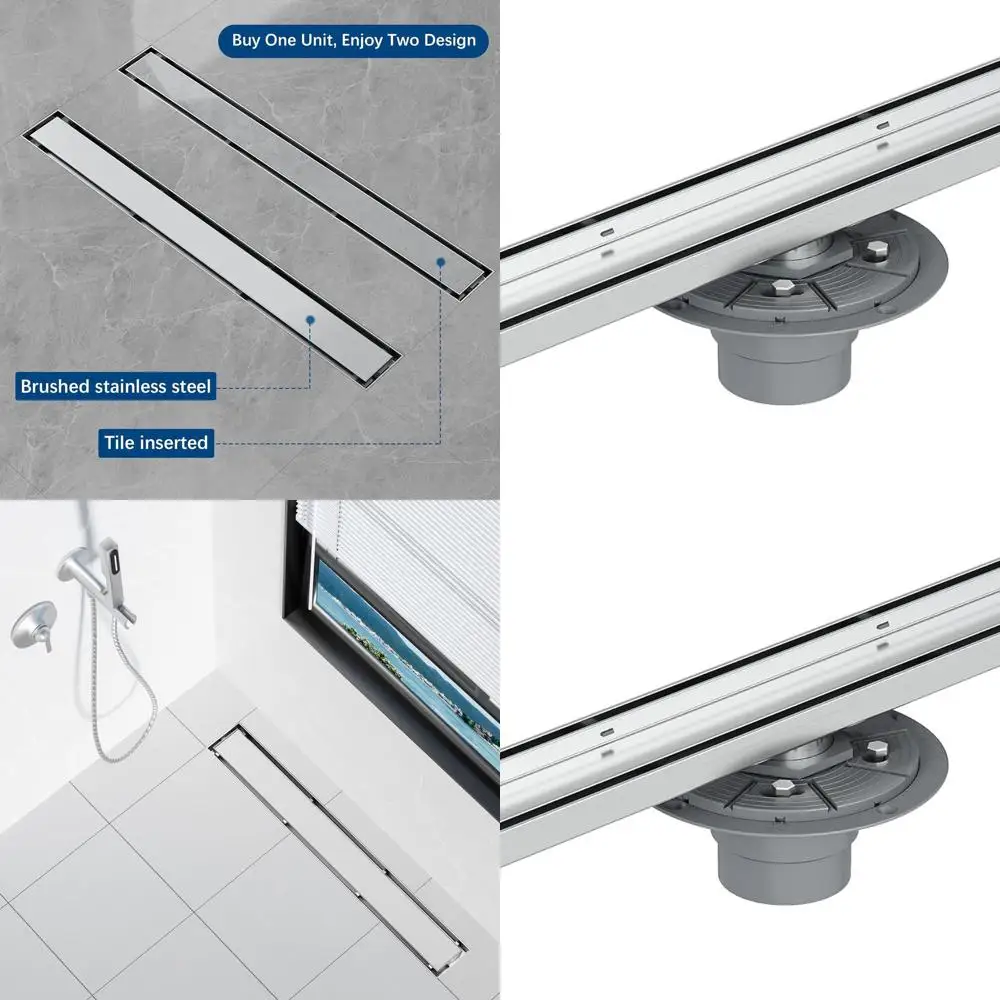 Buy One Unit, Enjoy Two Design

Brushed stainless steel

Tile inserted