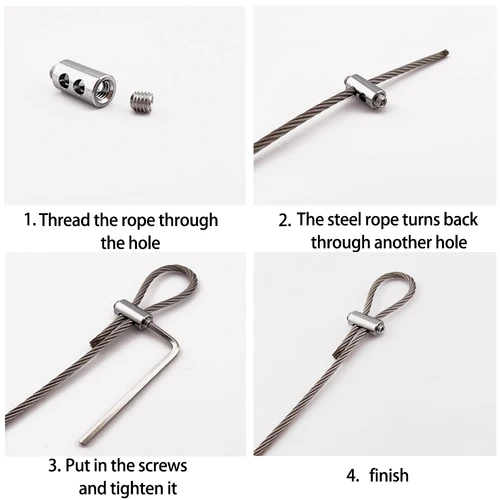 1. Thread the rope through the hole

2. The steel rope turns back through another hole

3. Put in the screws and tighten it

4. finish