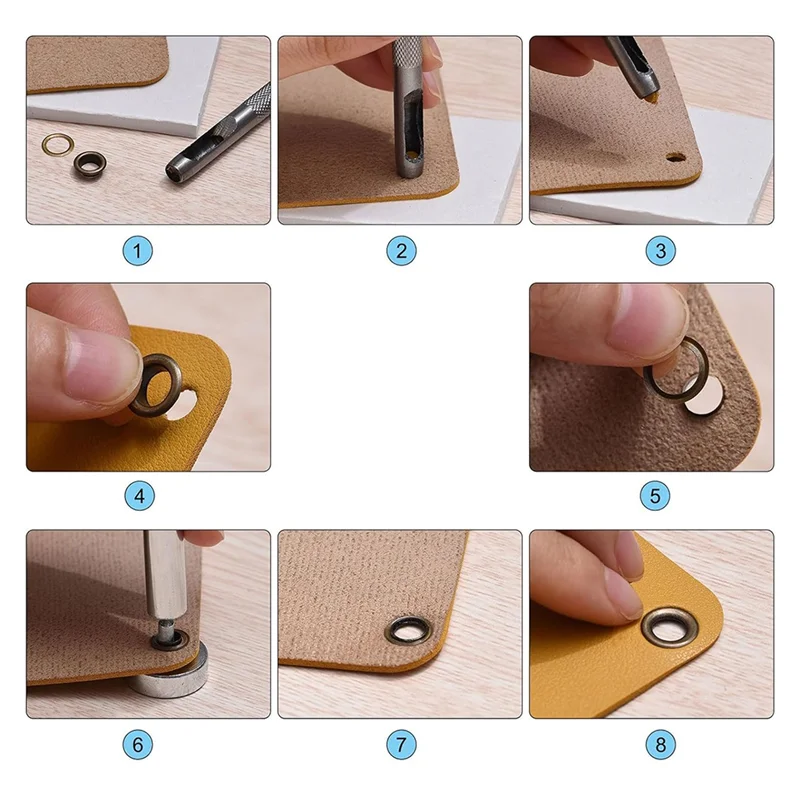 1

2

3

4

5

6

7

8