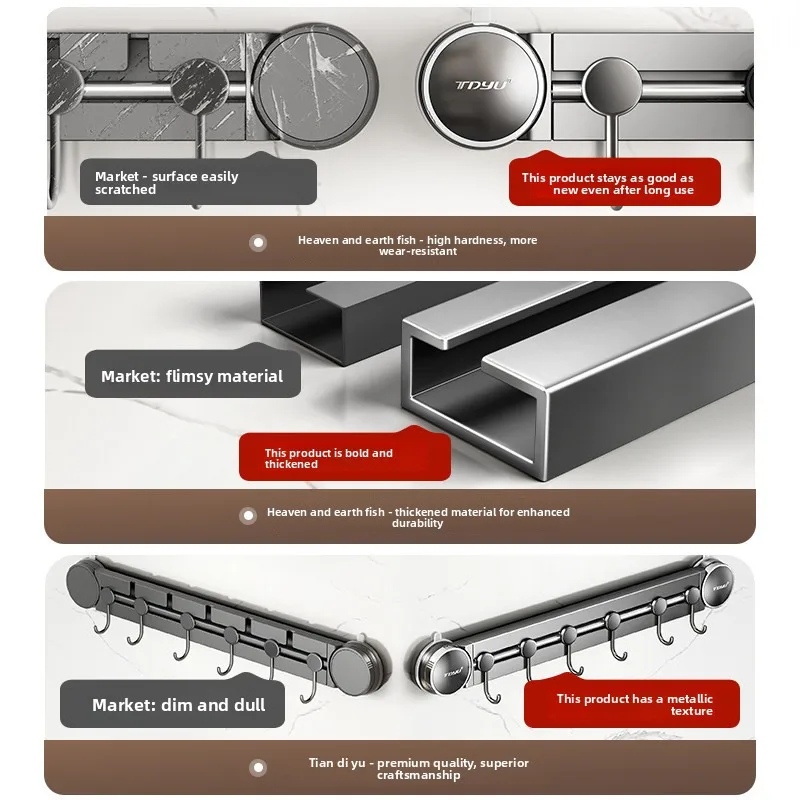 TDYU

Market - surface easily scratched

This product stays as good as new even after long use

Heaven and earth fish - high hardness, more wear-resistant

Market: flimsy material

This product is bold and thickened

Heaven and earth fish - thickened material for enhanced durability

Market: dim and dull

This product has a metallic texture

Tian di yu - premium quality, superior craftsmanship