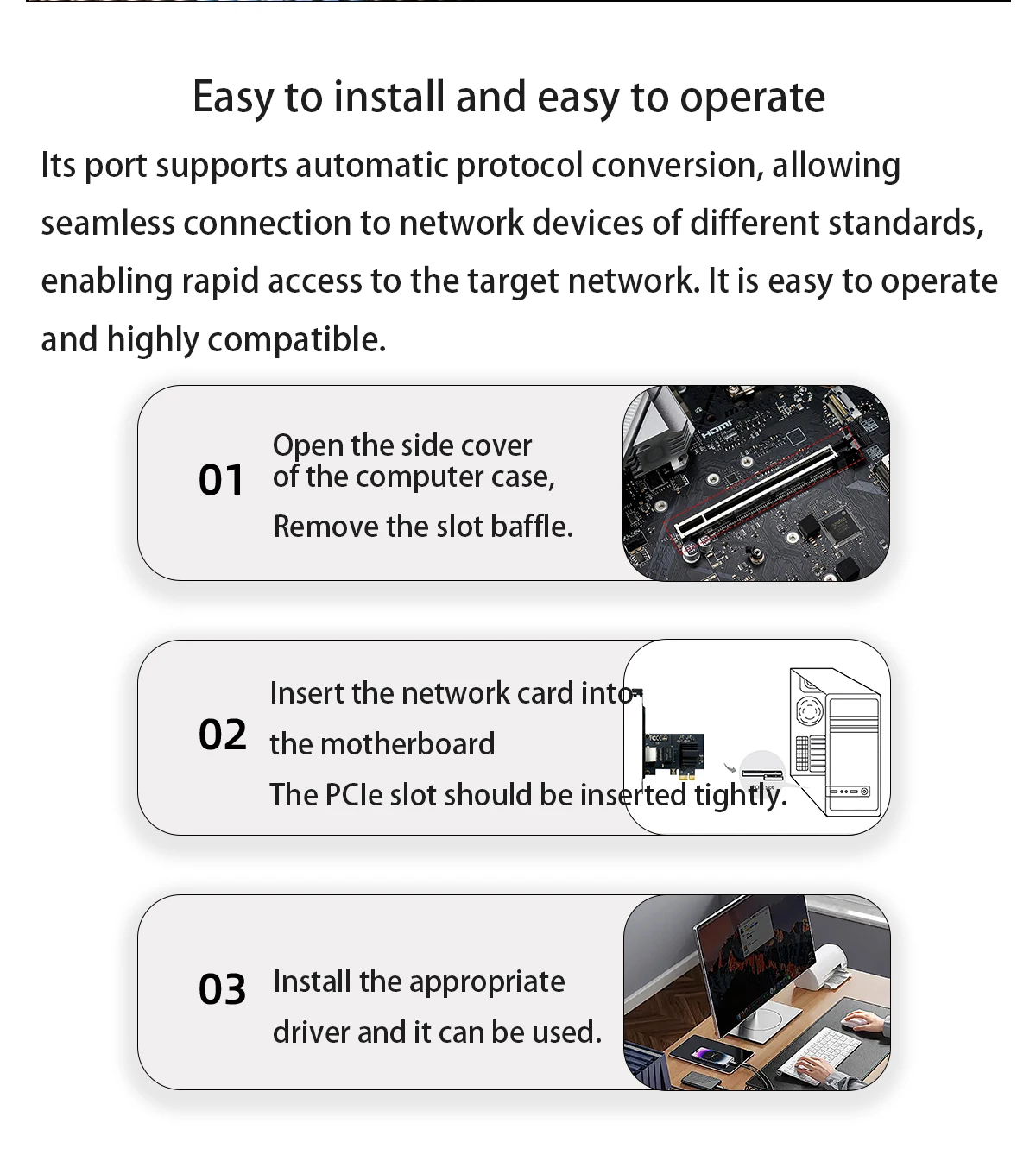 Easy to install and easy to operate

Its port supports automatic protocol conversion, allowing seamless connection to network devices of different standards, enabling rapid access to the target network. It is easy to operate and highly compatible.

01 Open the side cover of the computer case,

Remove the slot baffle.

HDMI

02 Insert the network card into the motherboard

The PCIe slot should be inserted tightly.

03 Install the appropriate driver and it can be used.