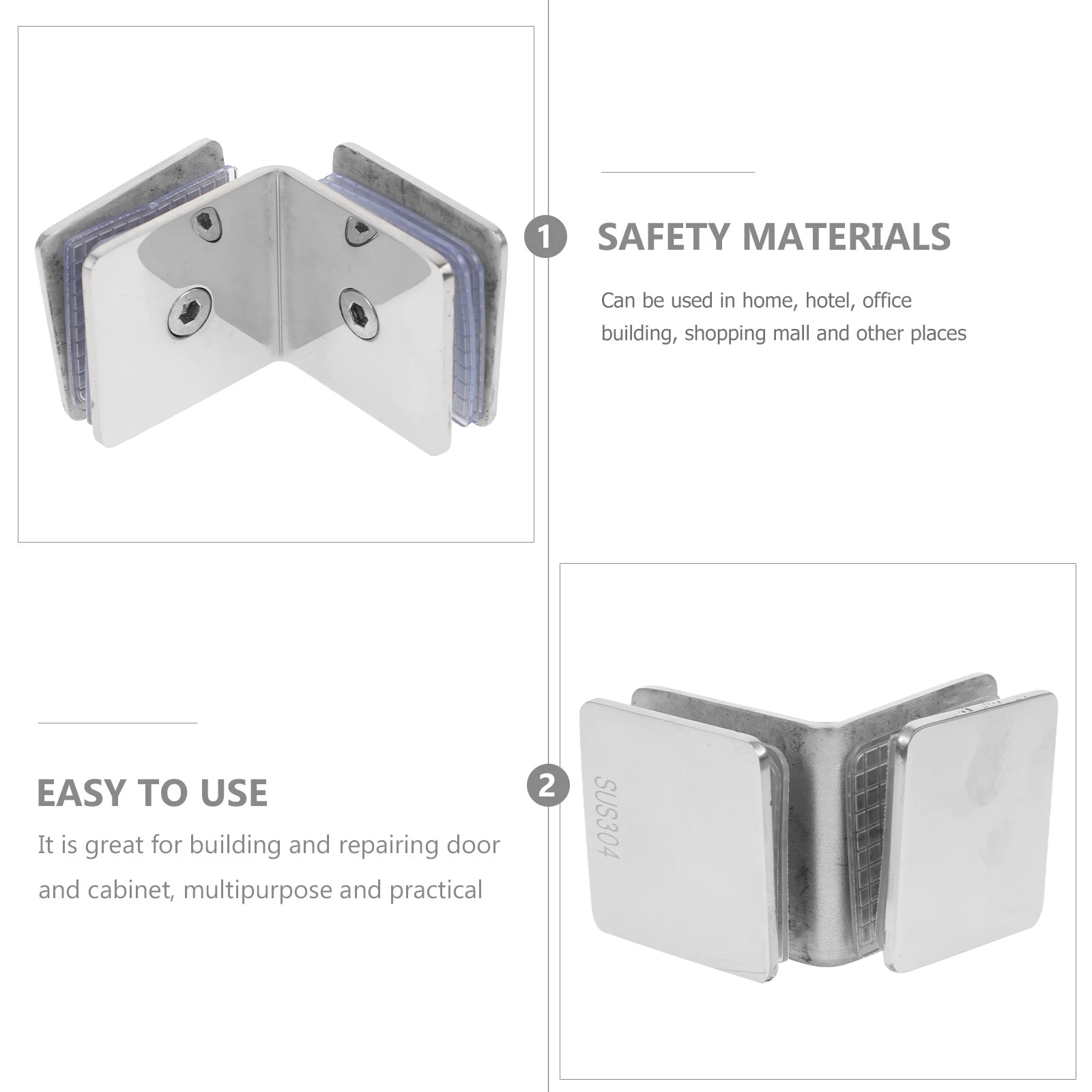 1

SAFETY MATERIALS

Can be used in home, hotel, office building, shopping mall and other places

EASY TO USE

It is great for building and repairing door and cabinet, multipurpose and practical

2

SUS304