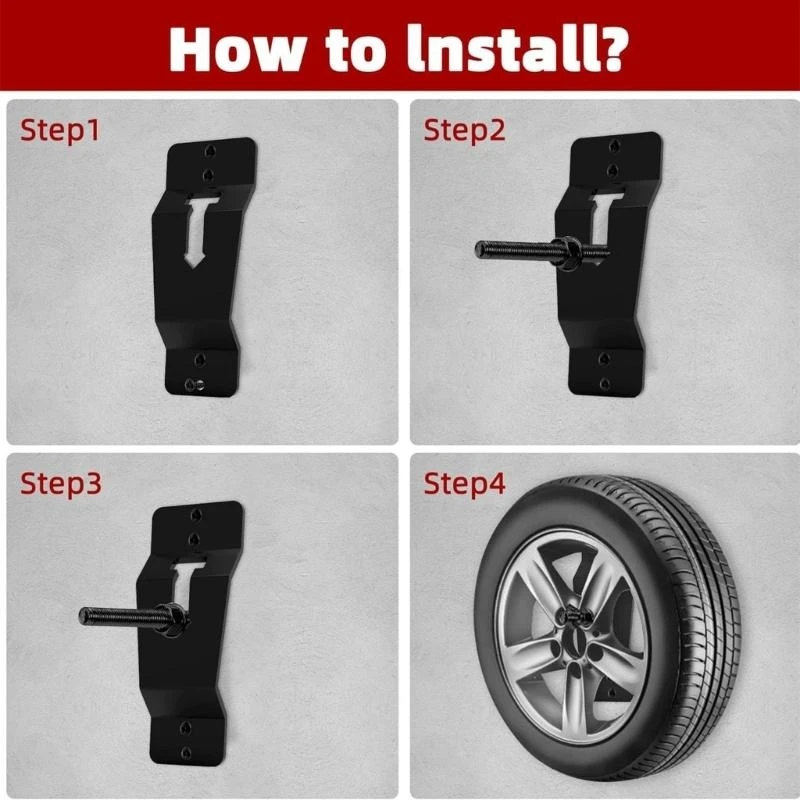 How to lnstall?

Step1

Step2

Step3

Step4