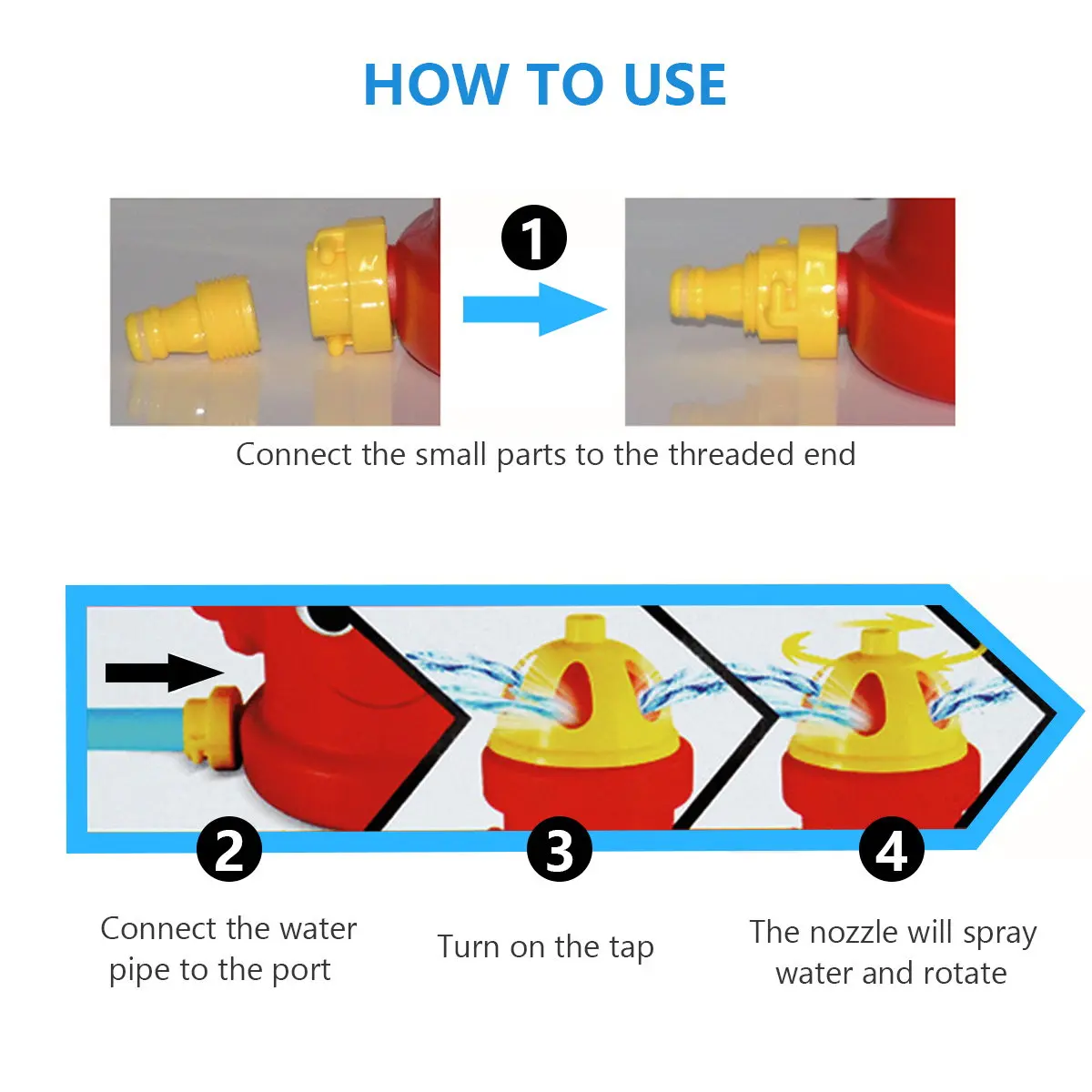 HOW TO USE

1

Connect the small parts to the threaded end

2

Connect the water pipe to the port

3

Turn on the tap

4

The nozzle will spray water and rotate