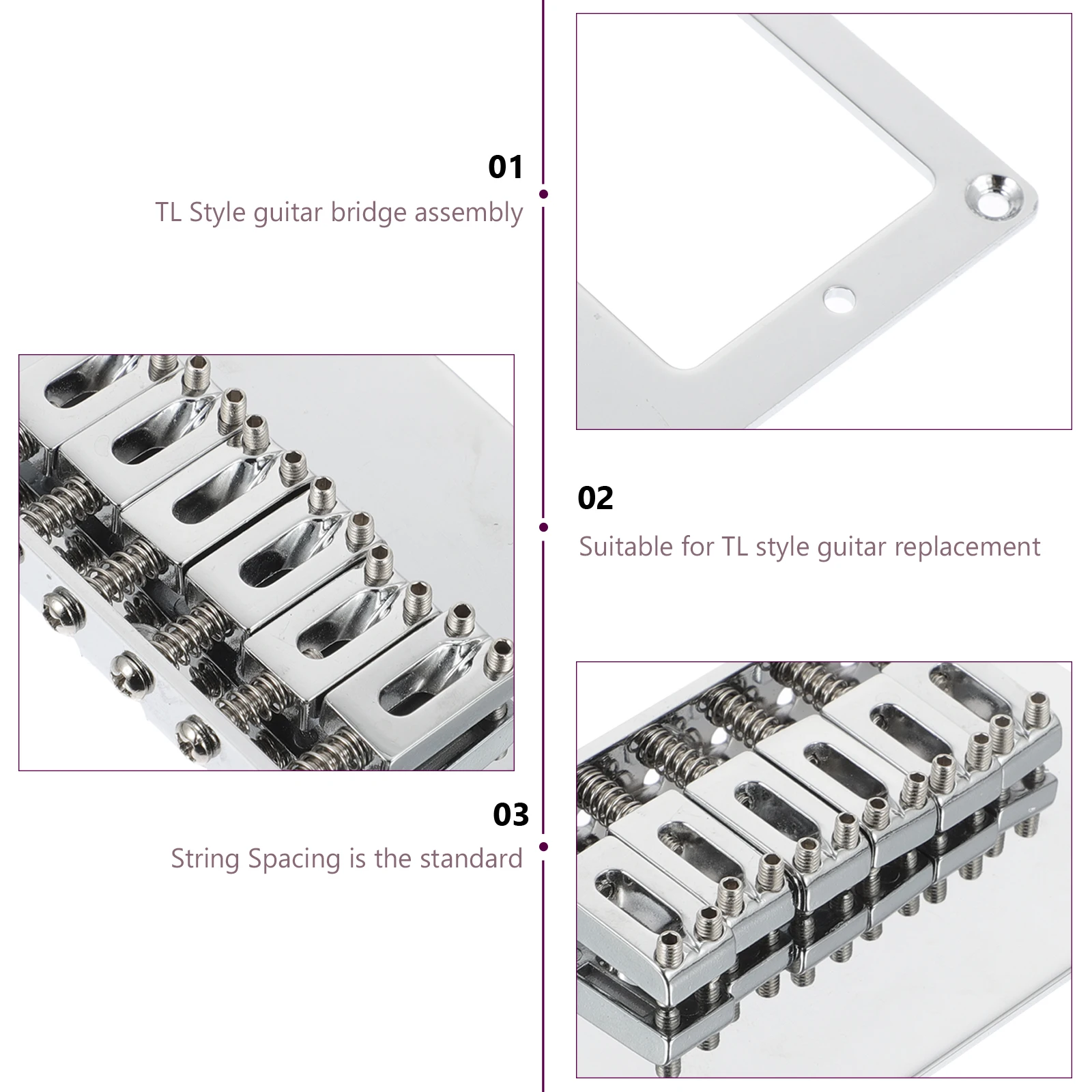 01
TL Style guitar bridge assembly

02
Suitable for TL style guitar replacement

03
String Spacing is the standard