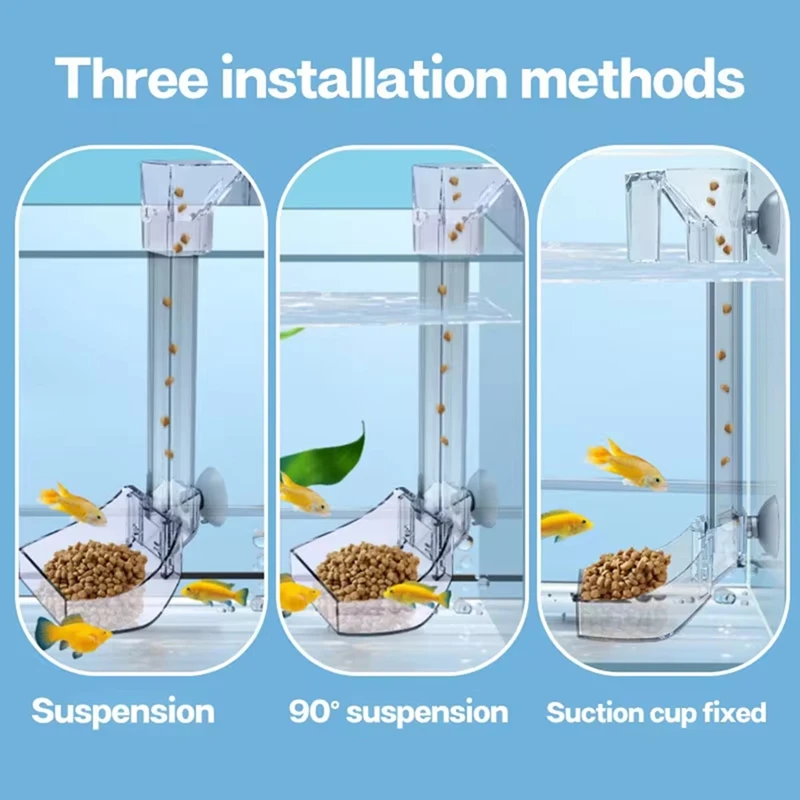 Three installation methods

Suspension

90° suspension

Suction cup fixed