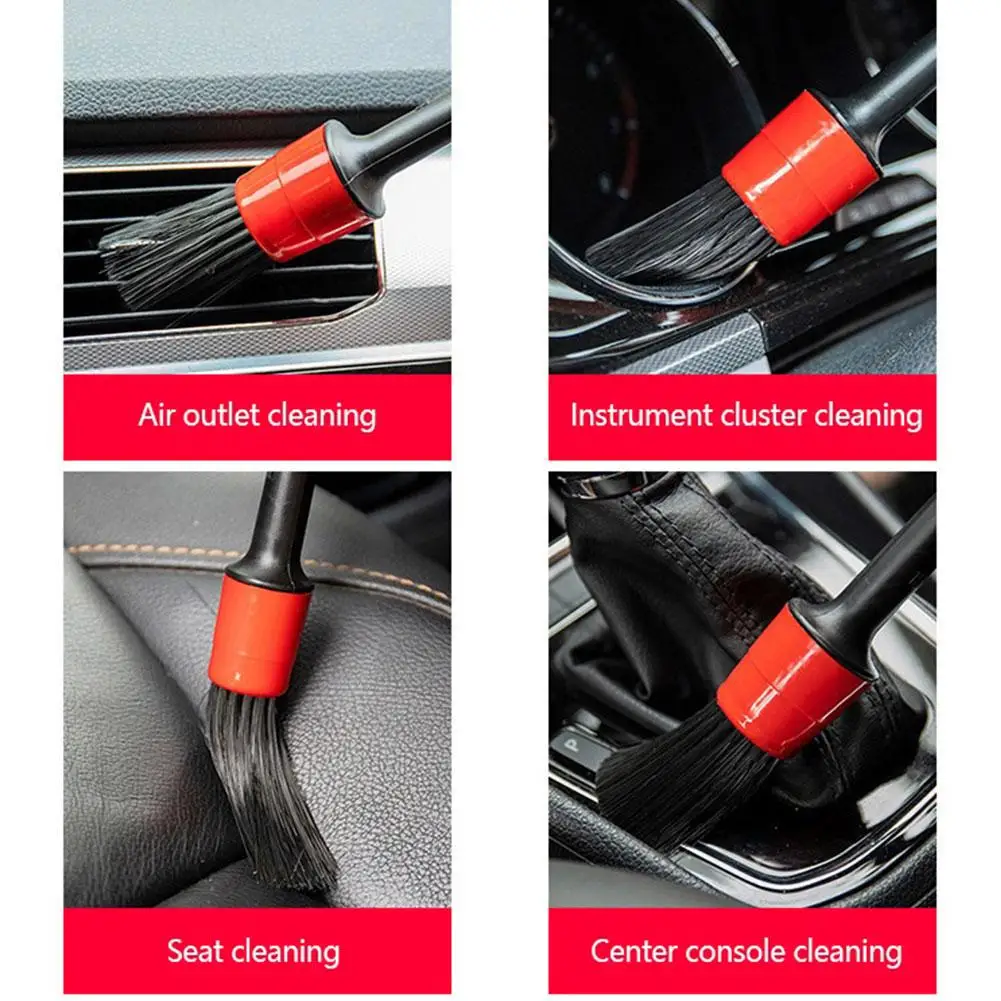 Air outlet cleaning

Instrument cluster cleaning

Seat cleaning

Center console cleaning