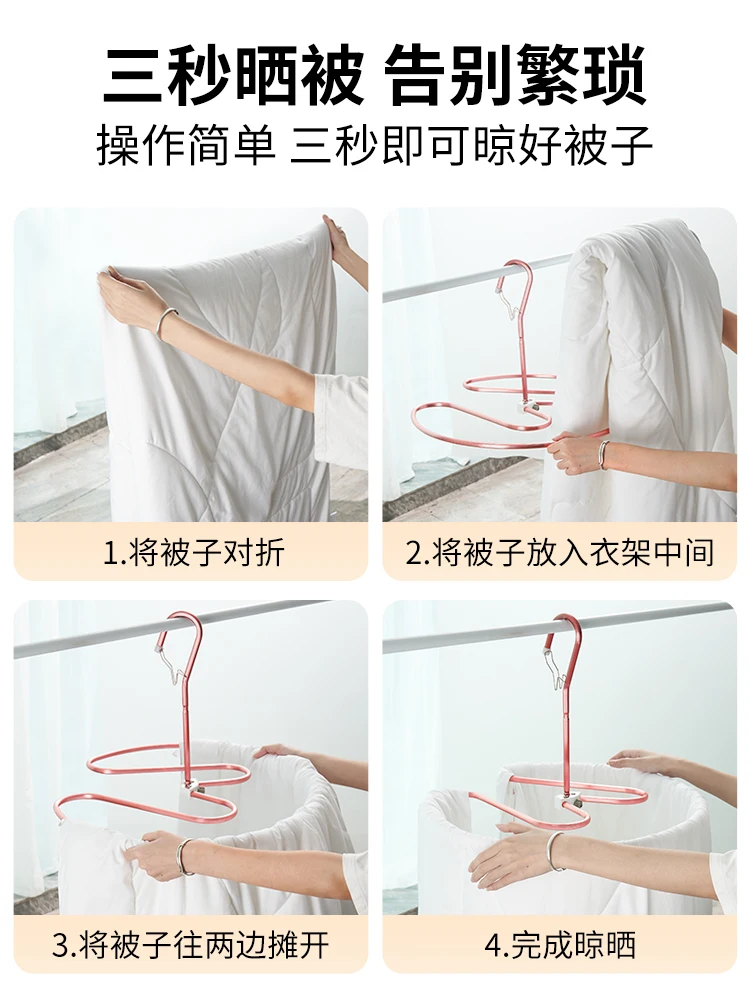 三秒晒被 告别繁琐
操作简单 三秒即可晾好被子

1.将被子对折

2.将被子放入衣架中间

3.将被子往两边摊开

4.完成晾晒