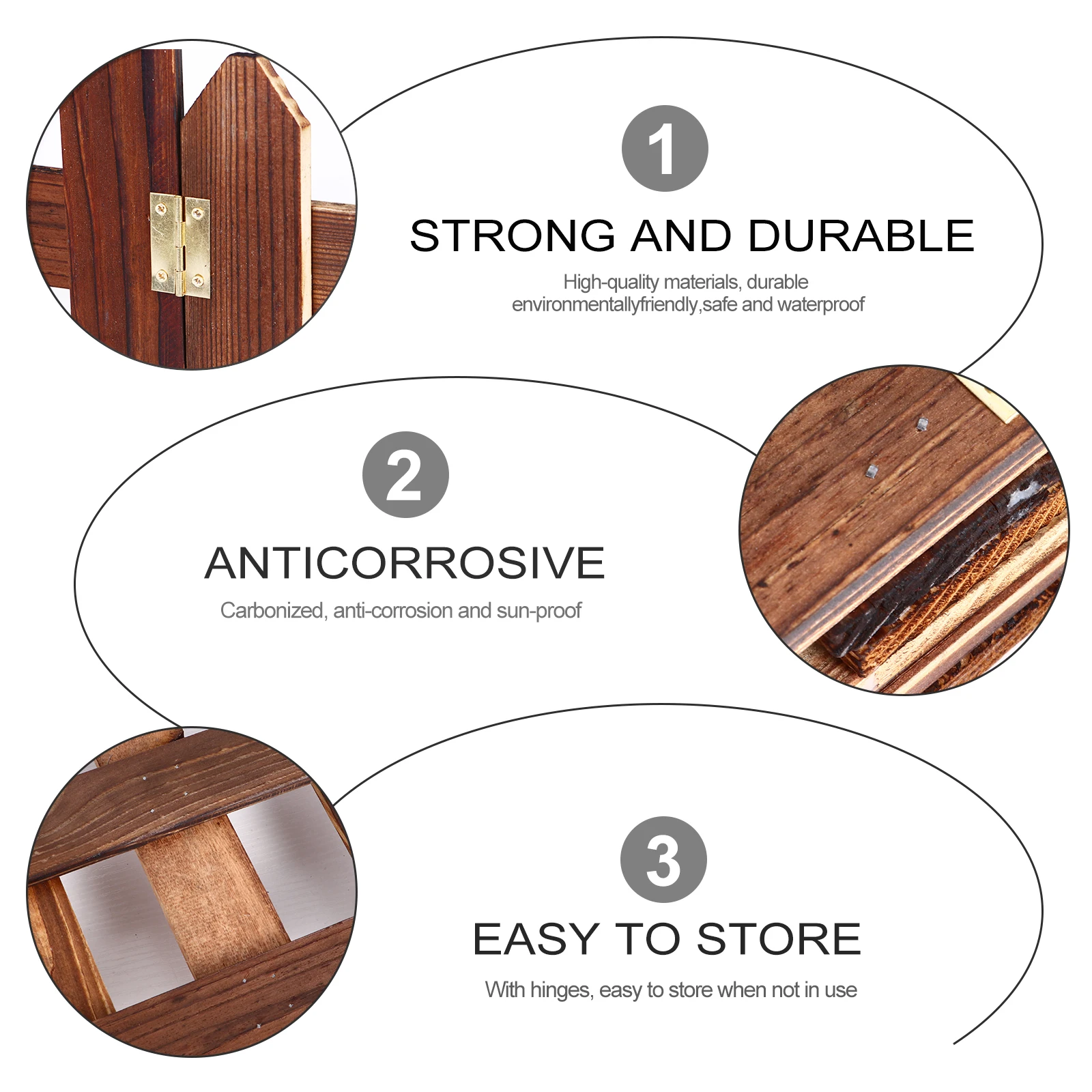 1

STRONG AND DURABLE

High-quality materials, durable environmentallyfriendly,safe and waterproof

2

ANTICORROSIVE

Carbonized, anti-corrosion and sun-proof

3

EASY TO STORE

With hinges, easy to store when not in use