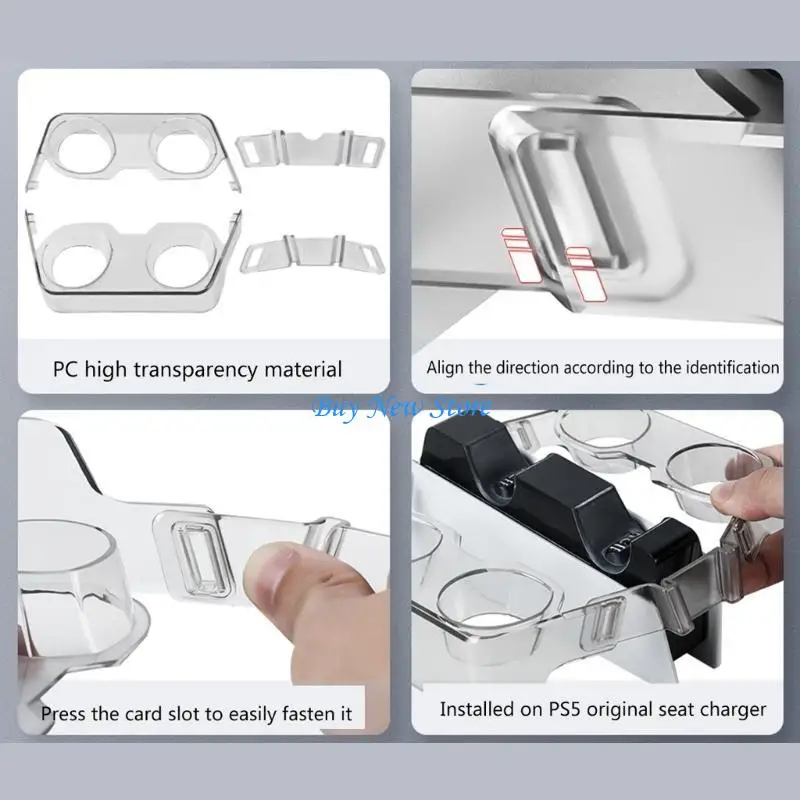 PC high transparency material

Align the direction according to the identification

Buy New Store

Press the card slot to easily fasten it

Installed on PS5 original seat charger