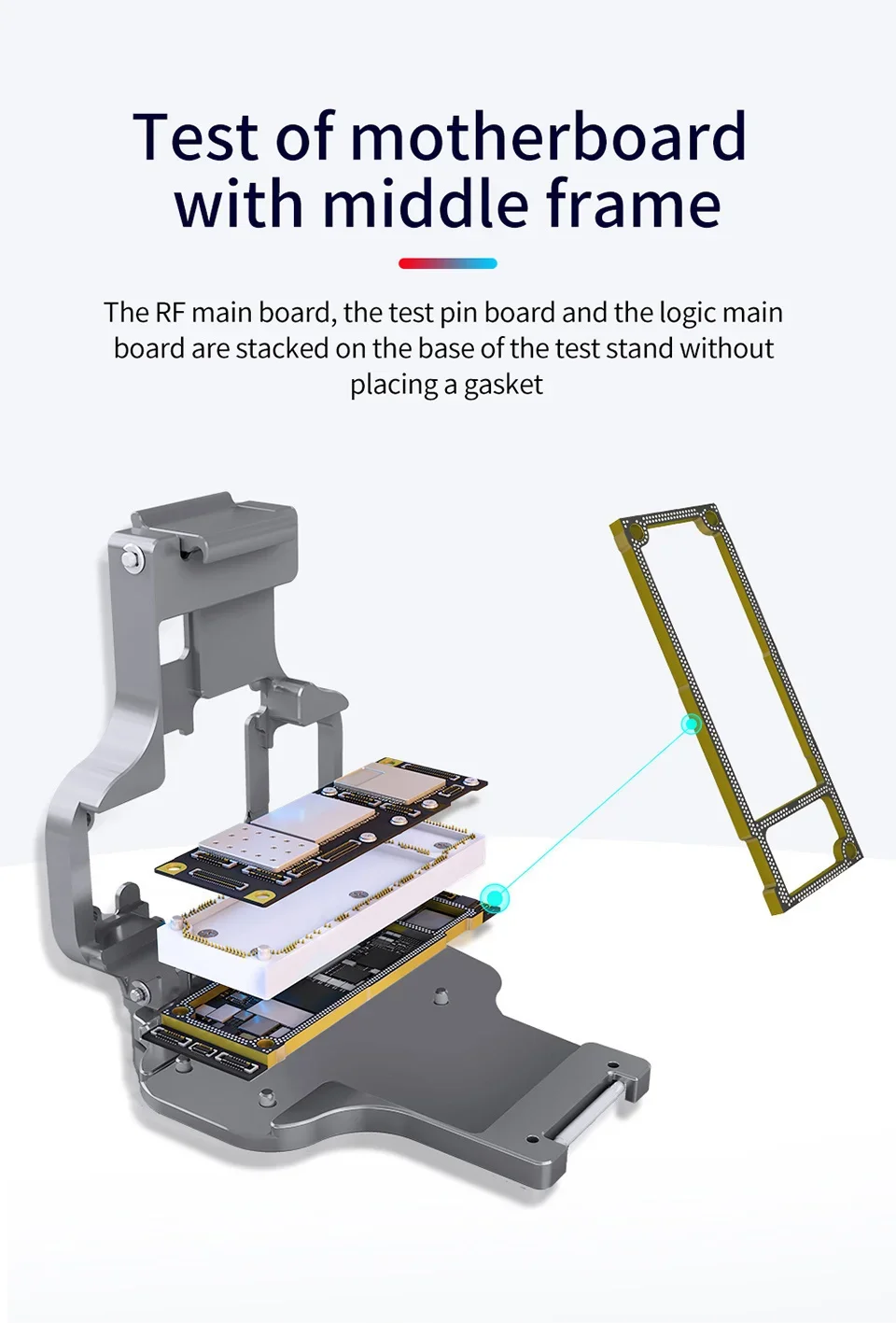 Test of motherboard with middle frame

The RF main board, the test pin board and the logic main board are stacked on the base of the test stand without placing a gasket