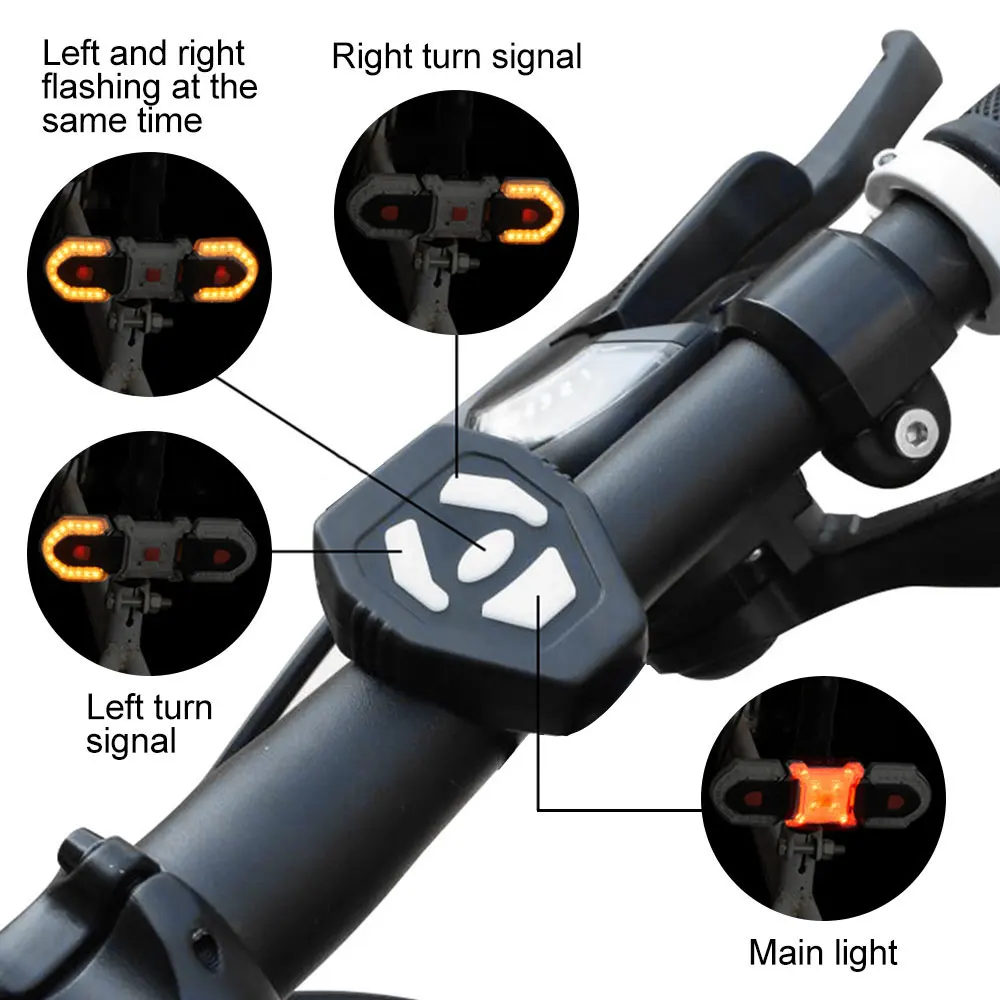 Left and right flashing at the same time

Right turn signal

Left turn signal

Main light