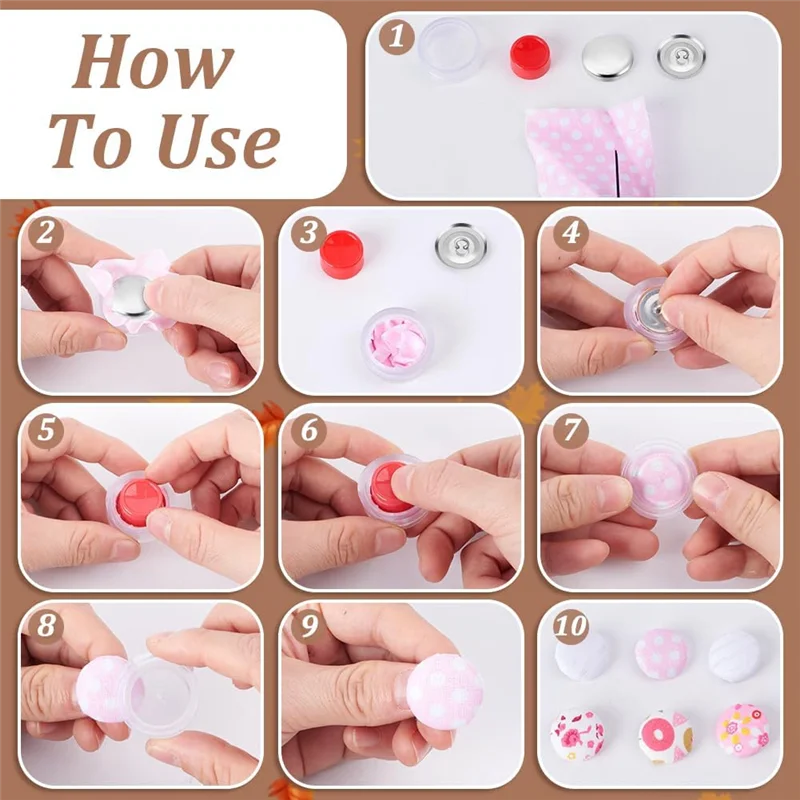 How To Use

1

2

3

4

5

6

7

8

9

10