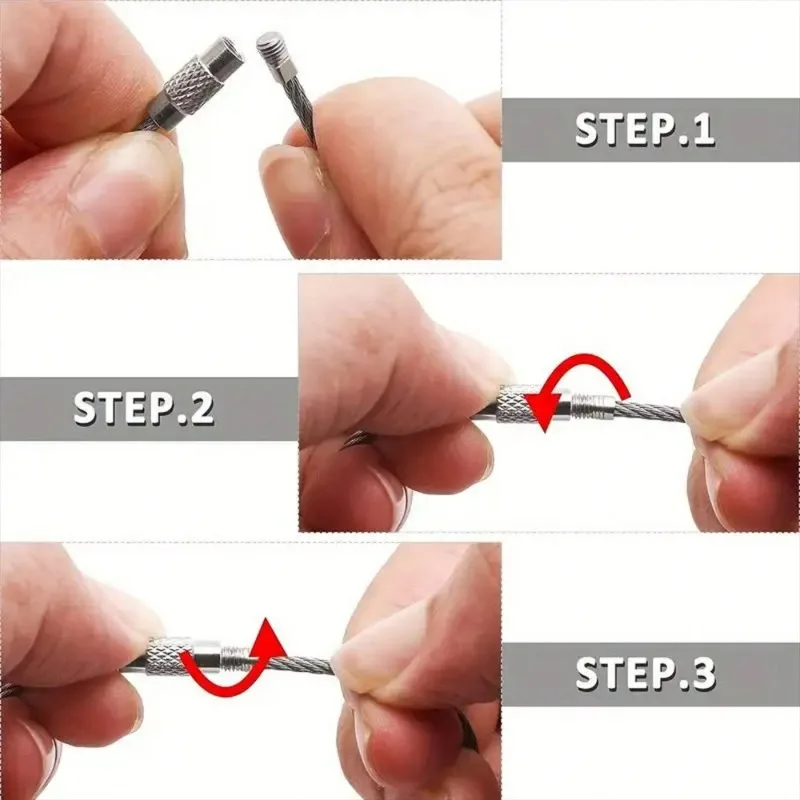 STEP.1

STEP.2

STEP.3