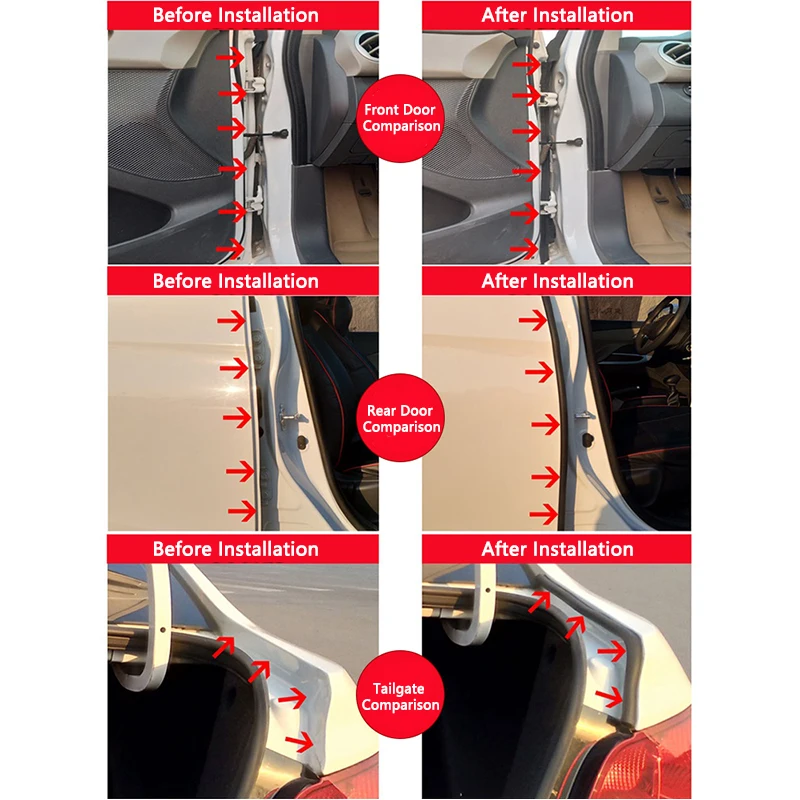 Before Installation

After Installation

Front Door Comparison

Before Installation

After Installation

Rear Door Comparison

Before Installation

After Installation

Tailgate Comparison