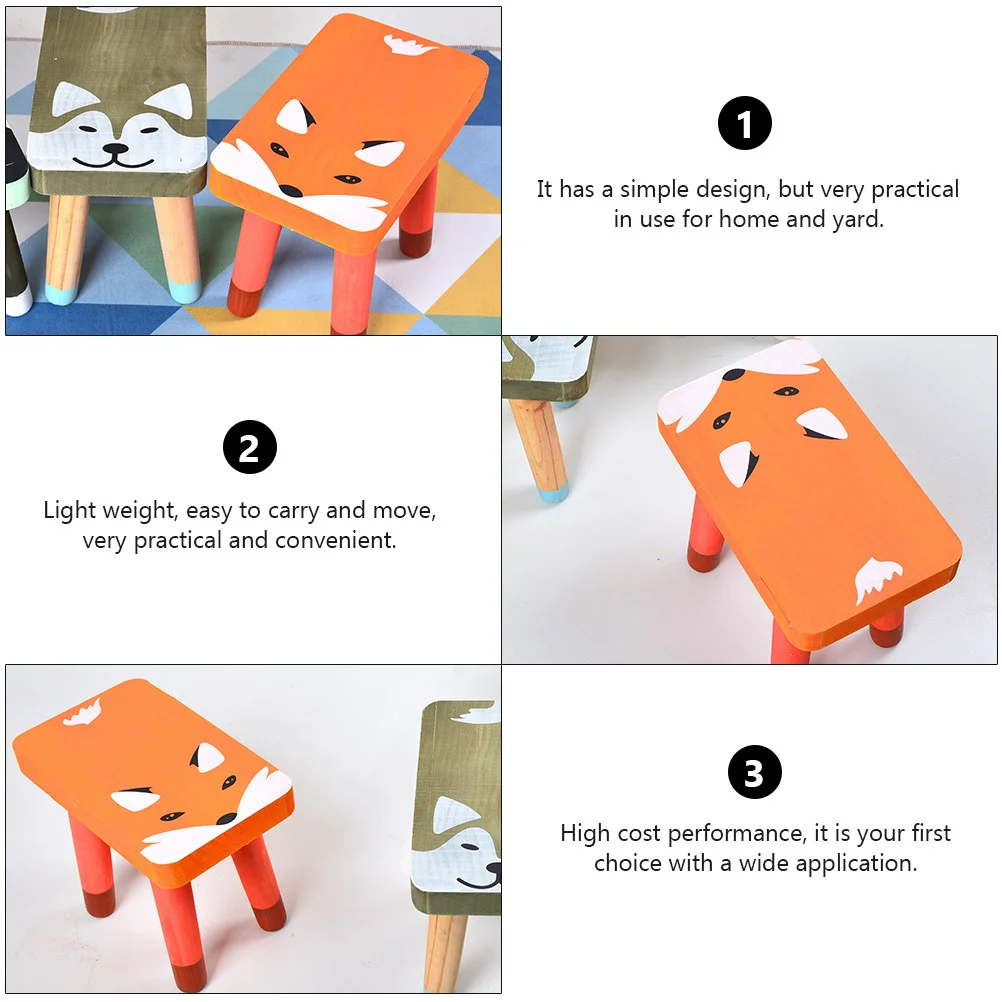 1

It has a simple design, but very practical in use for home and yard.

2

Light weight, easy to carry and move, very practical and convenient.

3

High cost performance, it is your first choice with a wide application.