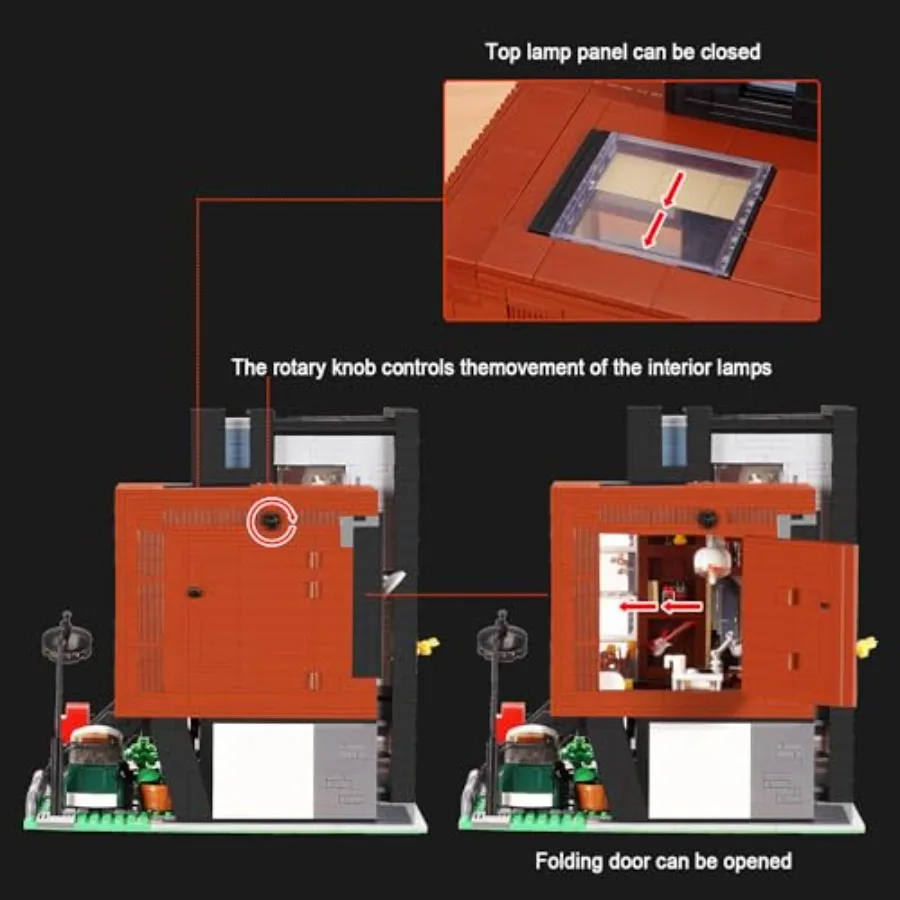 Top lamp panel can be closed

The rotary knob controls themovement of the interior lamps

Folding door can be opened