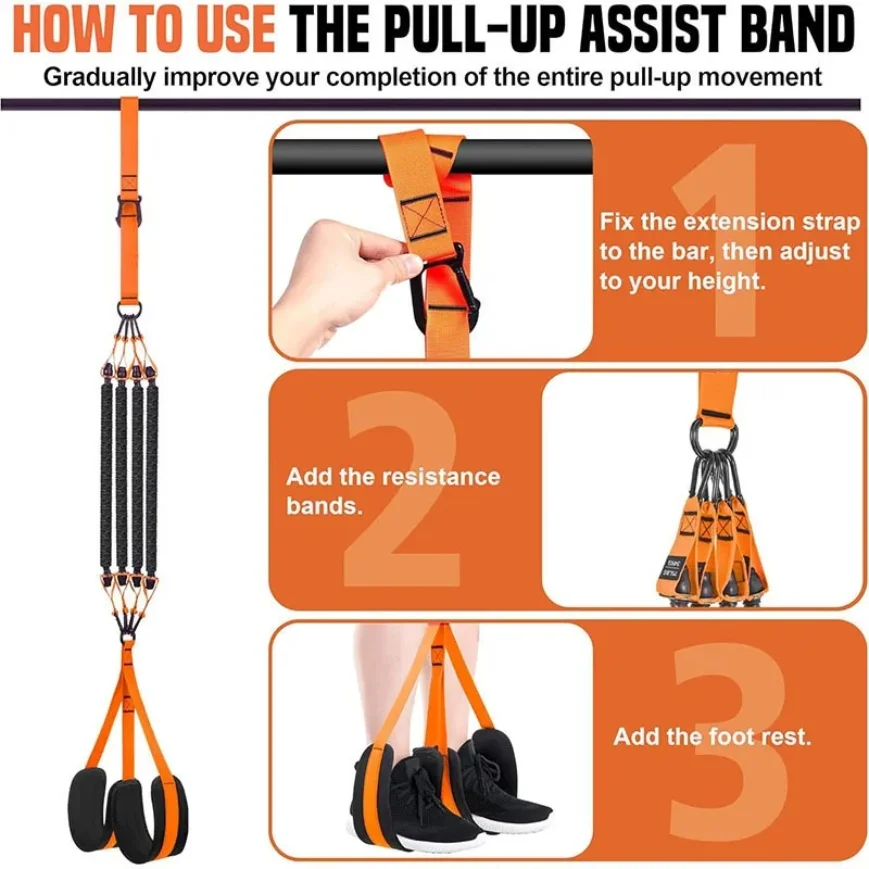 HOW TO USE THE PULL-UP ASSIST BAND

Gradually improve your completion of the entire pull-up movement

1

Fix the extension strap to the bar, then adjust to your height.

2

Add the resistance bands.

3

Add the foot rest.