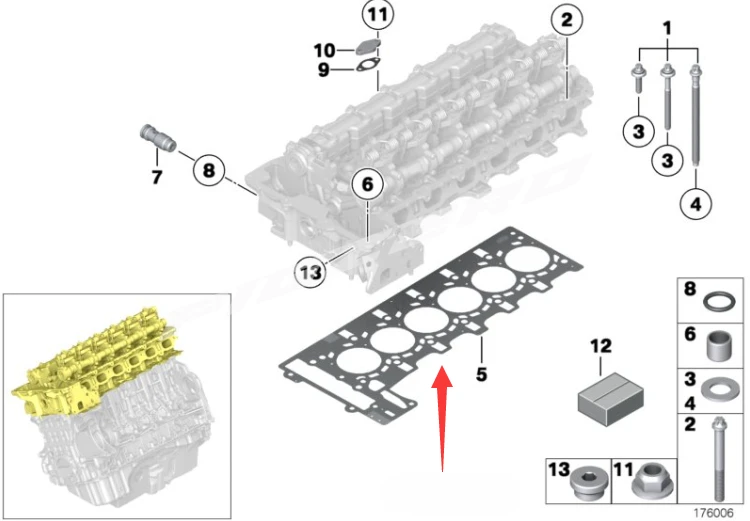 11
2
1
10
9
3
3
4
7
8
6
13
5
12
8
6
3
4
2
13
11
176006