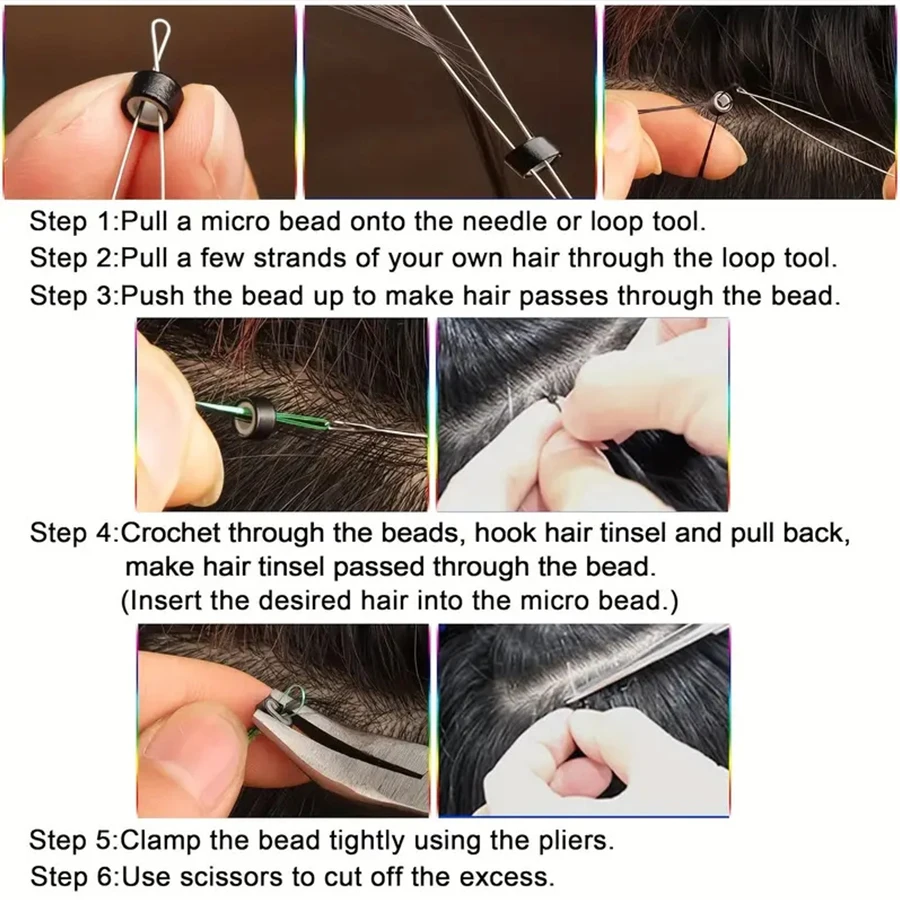 Step 1:Pull a micro bead onto the needle or loop tool.
Step 2:Pull a few strands of your own hair through the loop tool.
Step 3:Push the bead up to make hair passes through the bead.

Step 4:Crochet through the beads, hook hair tinsel and pull back, make hair tinsel passed through the bead.
(Insert the desired hair into the micro bead.)

Step 5:Clamp the bead tightly using the pliers.
Step 6:Use scissors to cut off the excess.