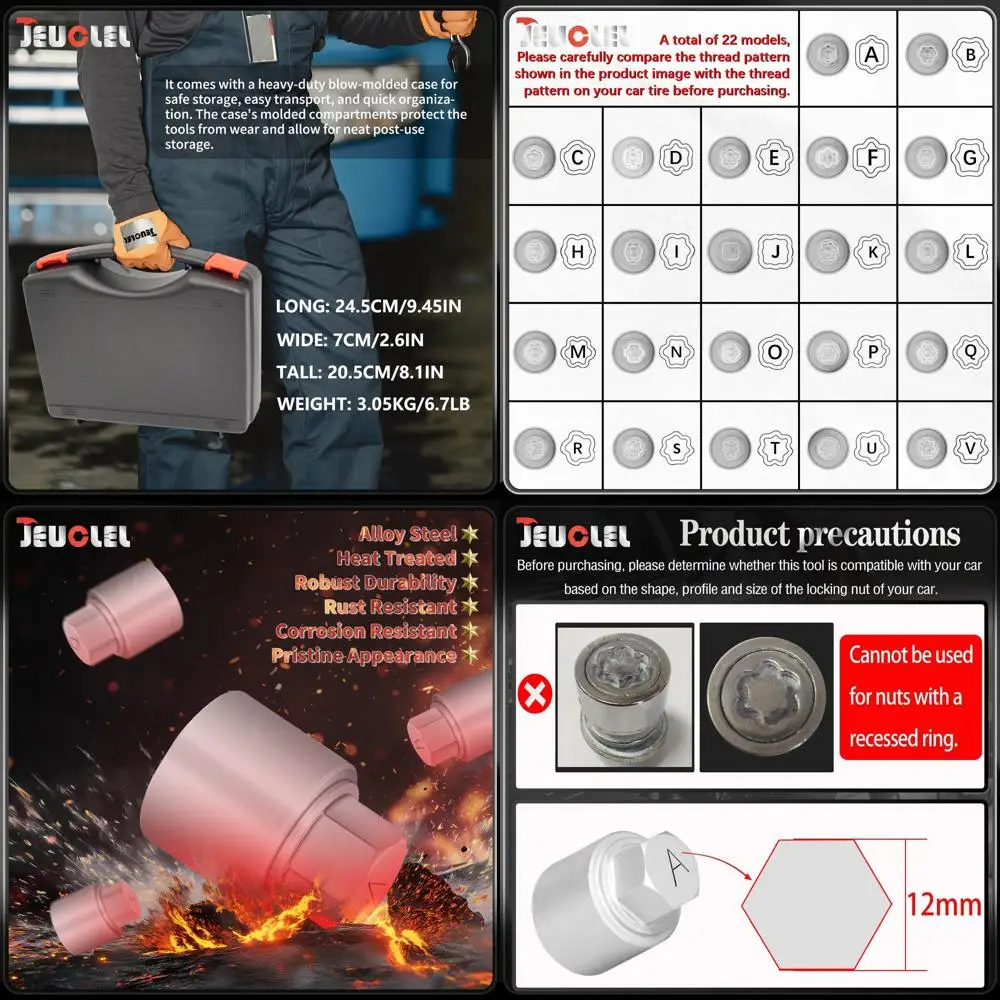 JEUCLEL

It comes with a heavy-duty blow-molded case for safe storage, easy transport, and quick organization. The case's molded compartments protect the tools from wear and allow for neat post-use storage.

JEUCLEL

LONG: 24.5CM/9.45IN
WIDE: 7CM/2.6IN
TALL: 20.5CM/8.1IN
WEIGHT: 3.05KG/6.7LB

JEUCLEL

A total of 22 models, Please carefully compare the thread pattern shown in the product image with the thread pattern on your car tire before purchasing.

A B
C D E F G
H I J K L
M N O P Q
R S T U V

JEUCLEL

Alloy Steel
Heat Treated
Robust Durability
Rust Resistant
Corrosion Resistant
Pristine Appearance

JEUCLEL Product precautions

Before purchasing, please determine whether this tool is compatible with your car based on the shape, profile and size of the locking nut of your car.

Cannot be used for nuts with a recessed ring.

A

12mm