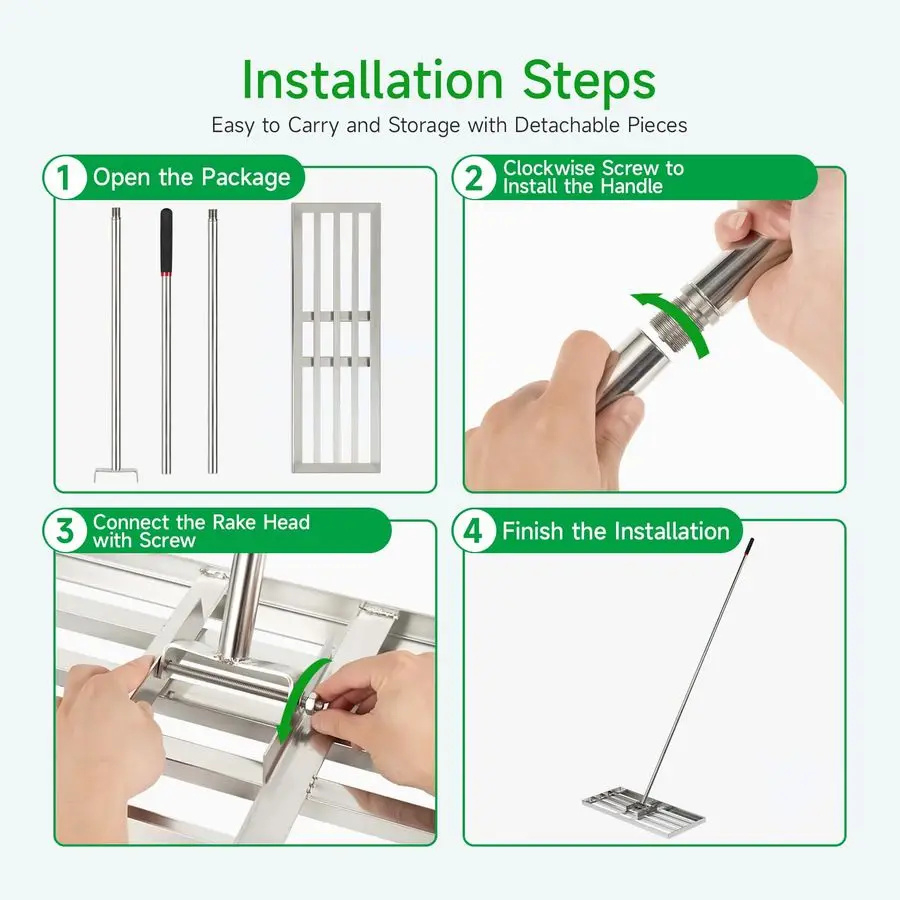 Installation Steps

Easy to Carry and Storage with Detachable Pieces

1 Open the Package

2 Clockwise Screw to Install the Handle

3 Connect the Rake Head with Screw

4 Finish the Installation