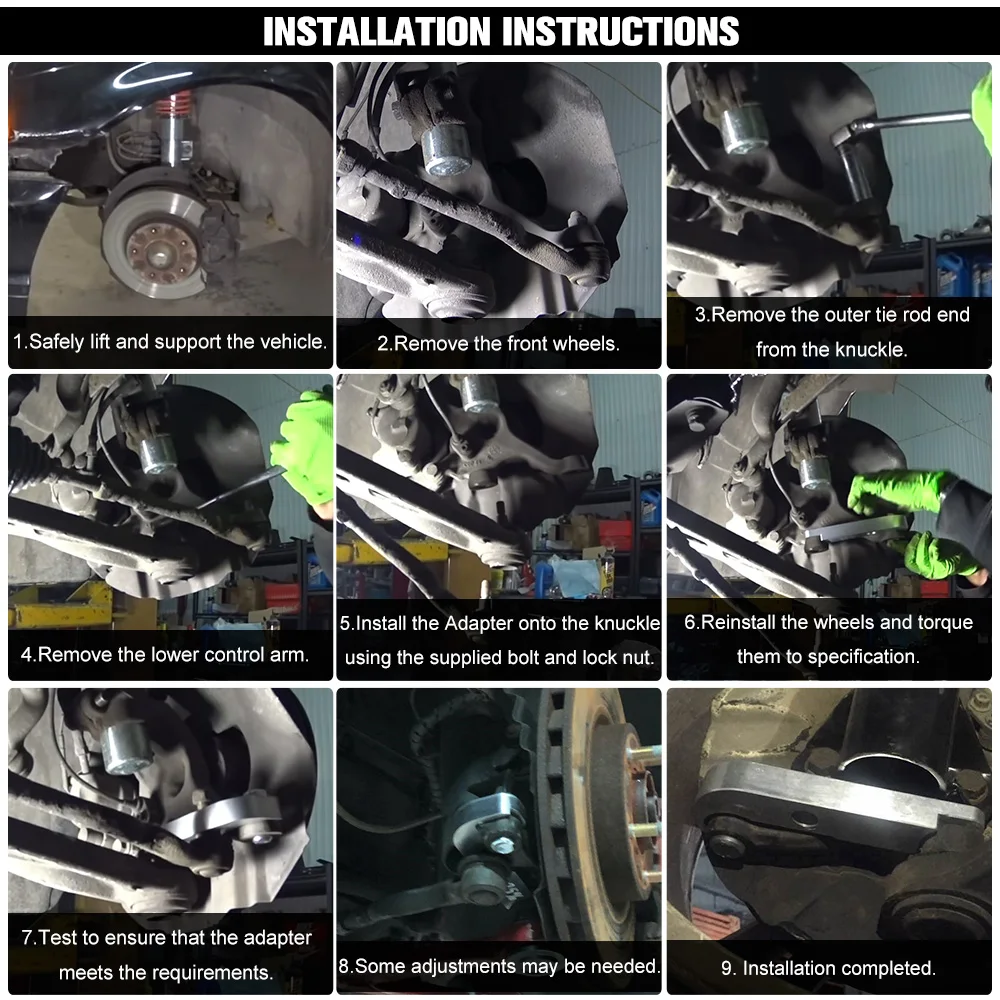 INSTALLATION INSTRUCTIONS

1.Safely lift and support the vehicle.

2.Remove the front wheels.

3.Remove the outer tie rod end from the knuckle.

4.Remove the lower control arm.

5.Install the Adapter onto the knuckle using the supplied bolt and lock nut.

6.Reinstall the wheels and torque them to specification.

7.Test to ensure that the adapter meets the requirements.

8.Some adjustments may be needed.

9. Installation completed.