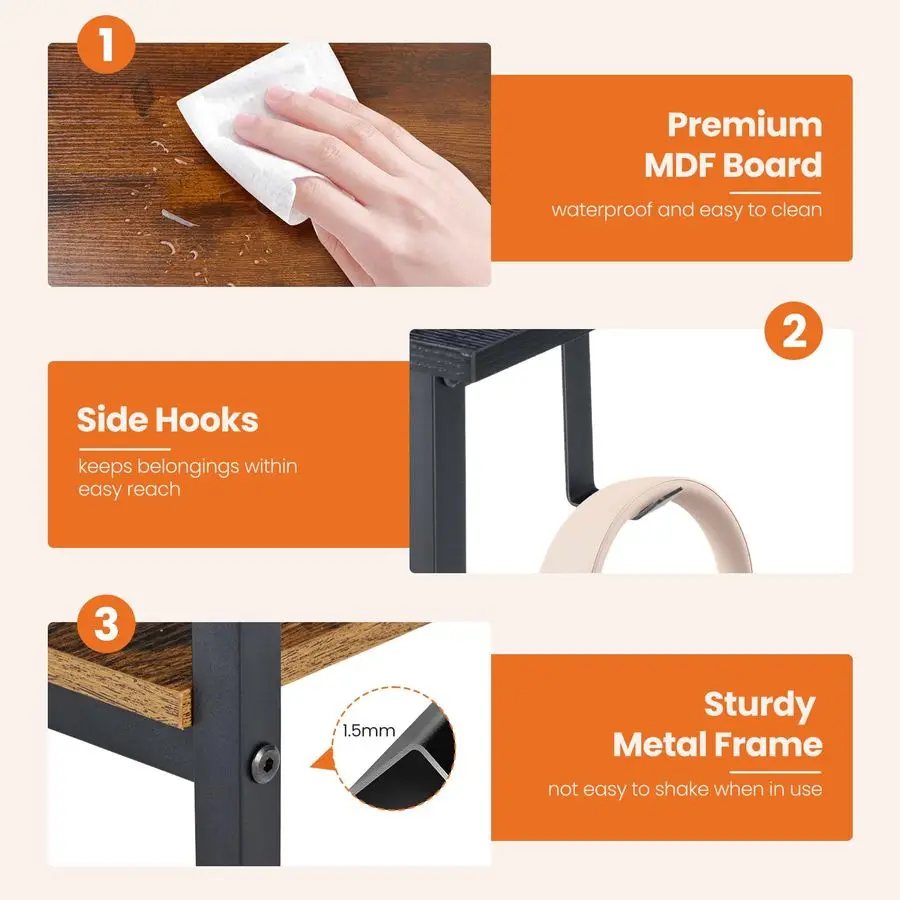 1

Premium MDF Board

waterproof and easy to clean

2

Side Hooks

keeps belongings within easy reach

3

1.5mm

Sturdy Metal Frame

not easy to shake when in use