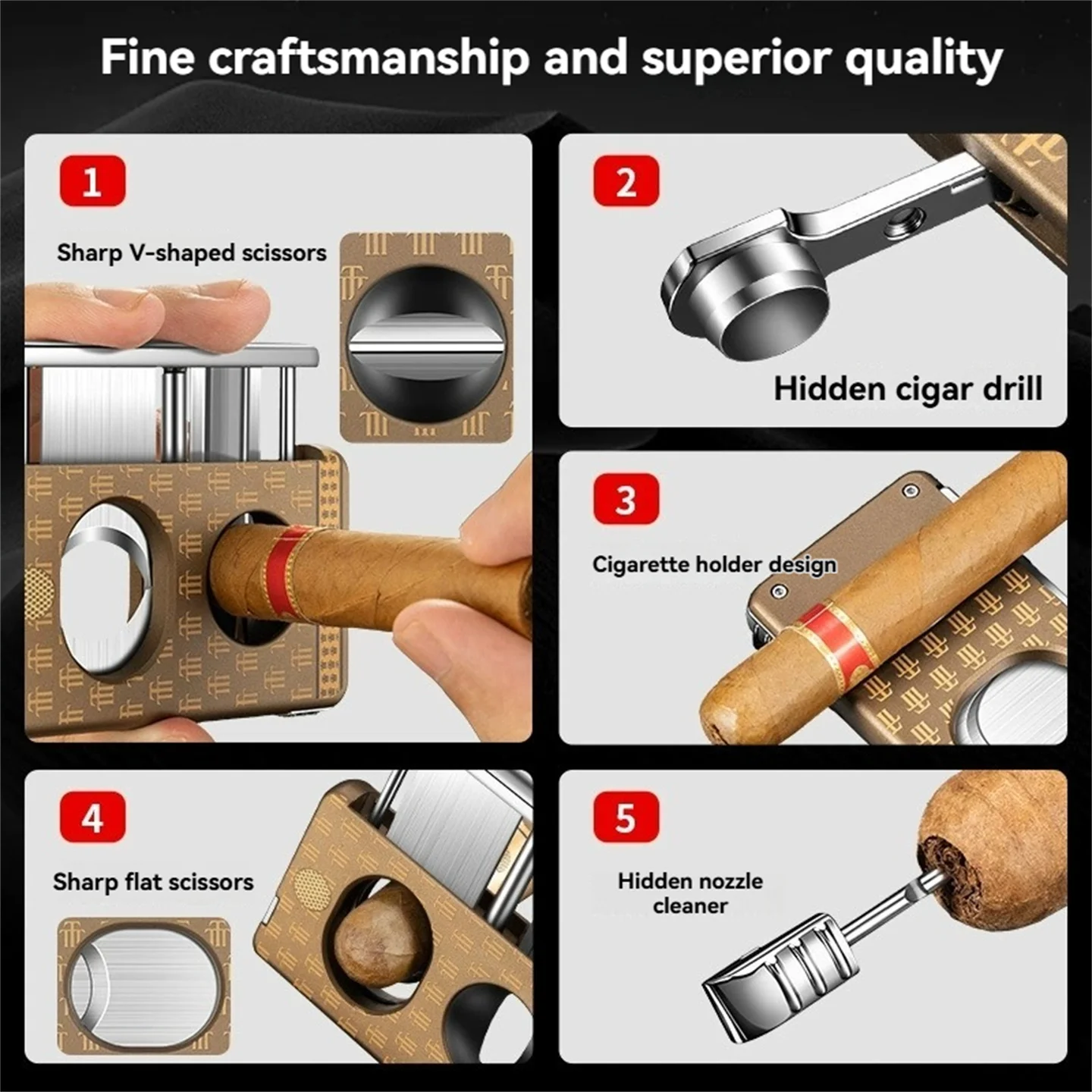 Fine craftsmanship and superior quality

1

Sharp V-shaped scissors

2

Hidden cigar drill

3

Cigarette holder design

4

Sharp flat scissors

5

Hidden nozzle cleaner