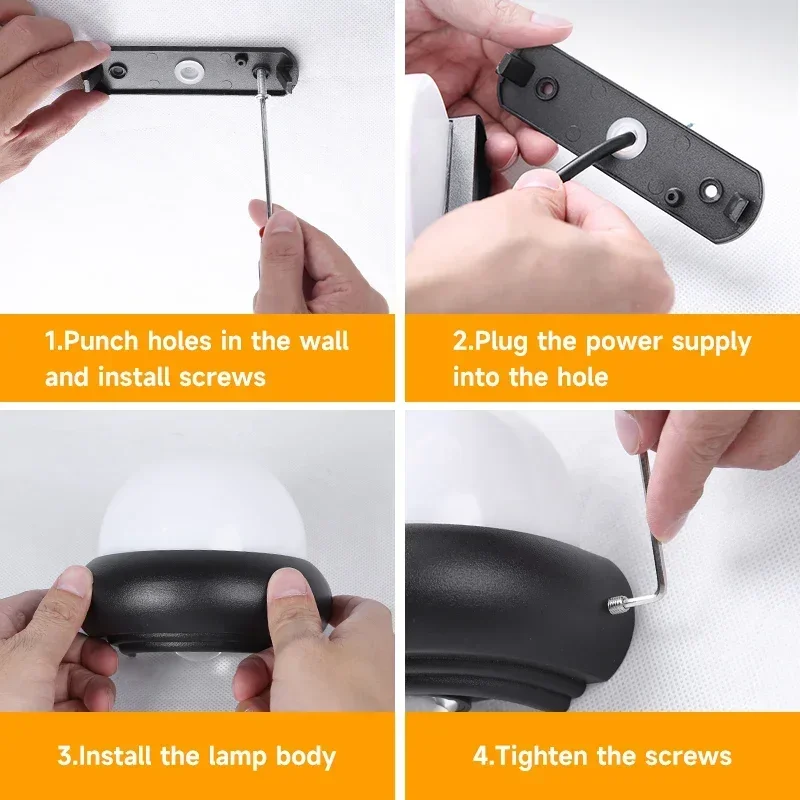 1.Punch holes in the wall and install screws

2.Plug the power supply into the hole

3.Install the lamp body

4.Tighten the screws