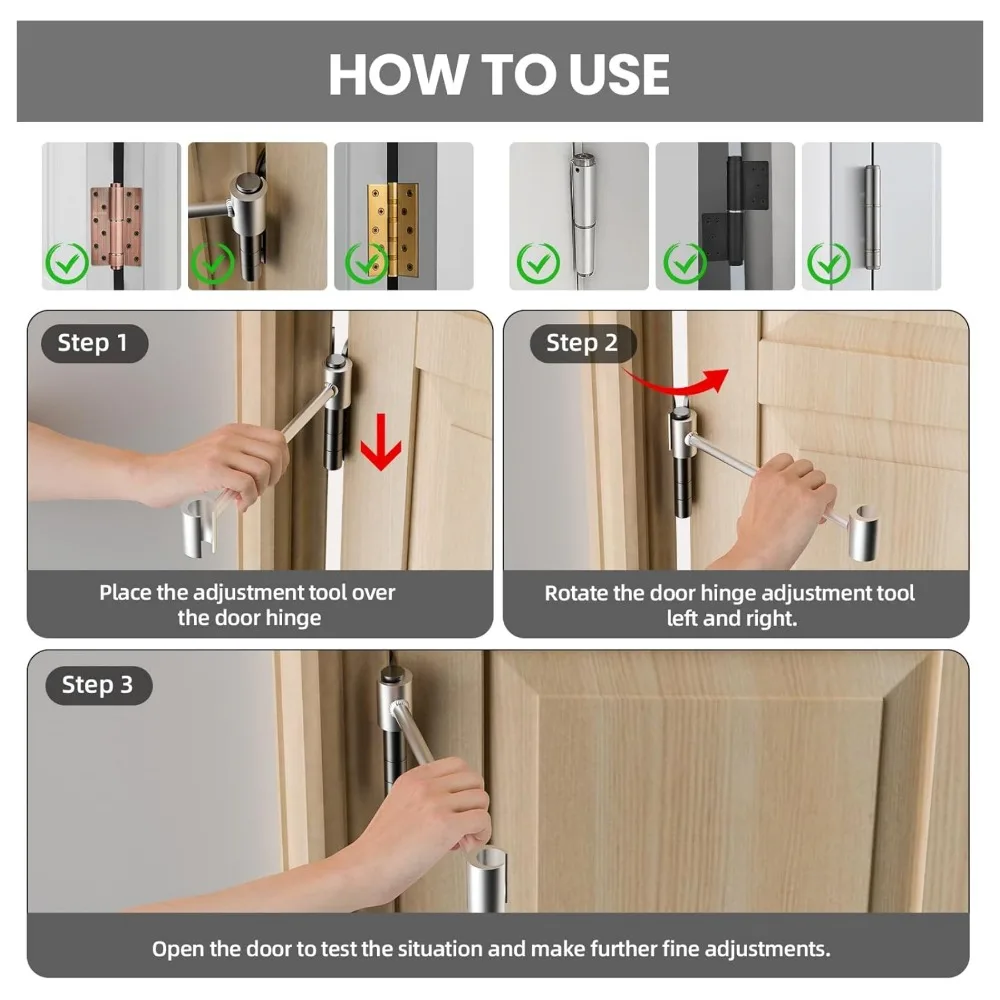 HOW TO USE

Step 1

Place the adjustment tool over the door hinge

Step 2

Rotate the door hinge adjustment tool left and right.

Step 3

Open the door to test the situation and make further fine adjustments.