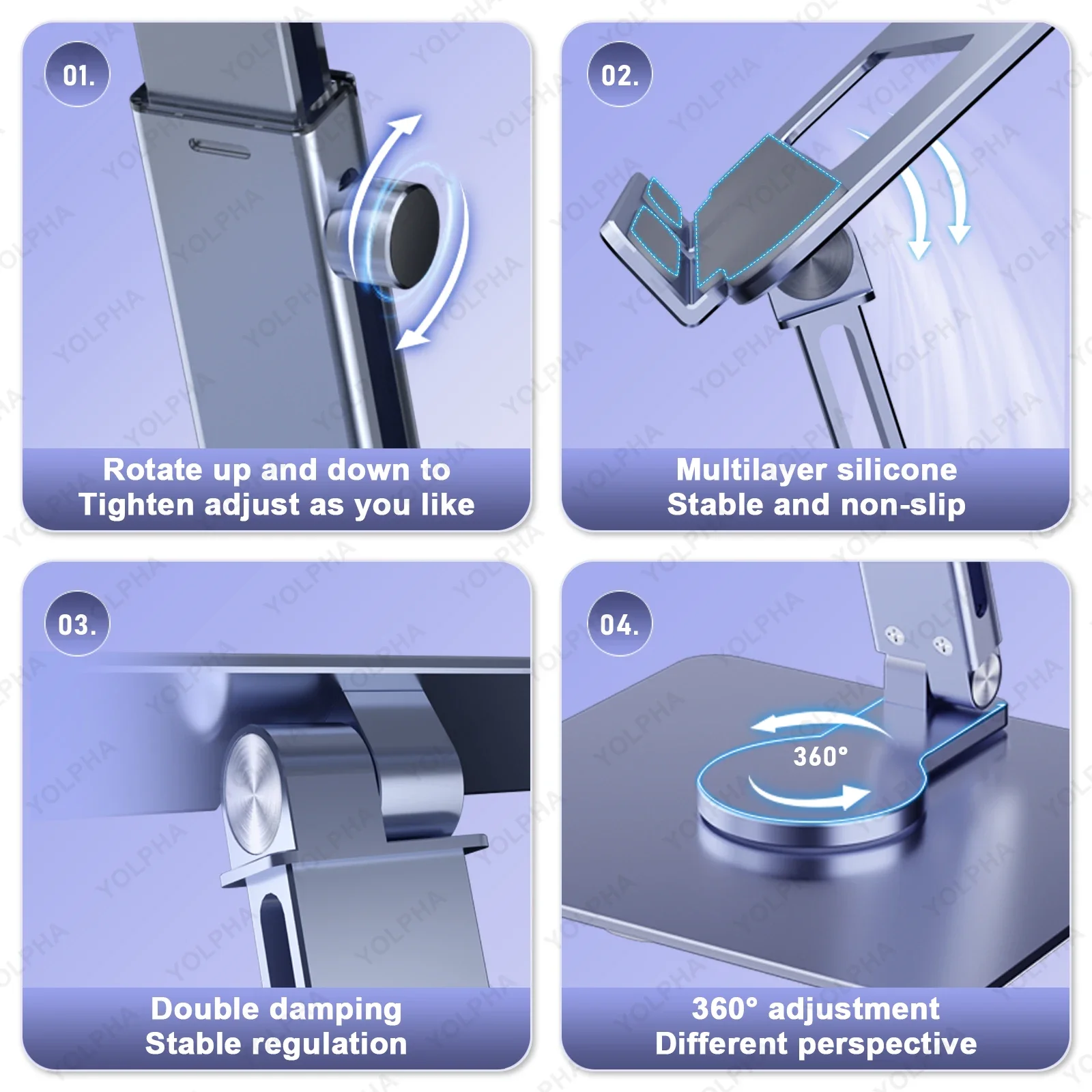 01.

Rotate up and down to Tighten adjust as you like

02.

Multilayer silicone Stable and non-slip

03.

Double damping Stable regulation

04.

360°

360° adjustment Different perspective

YOLPHA