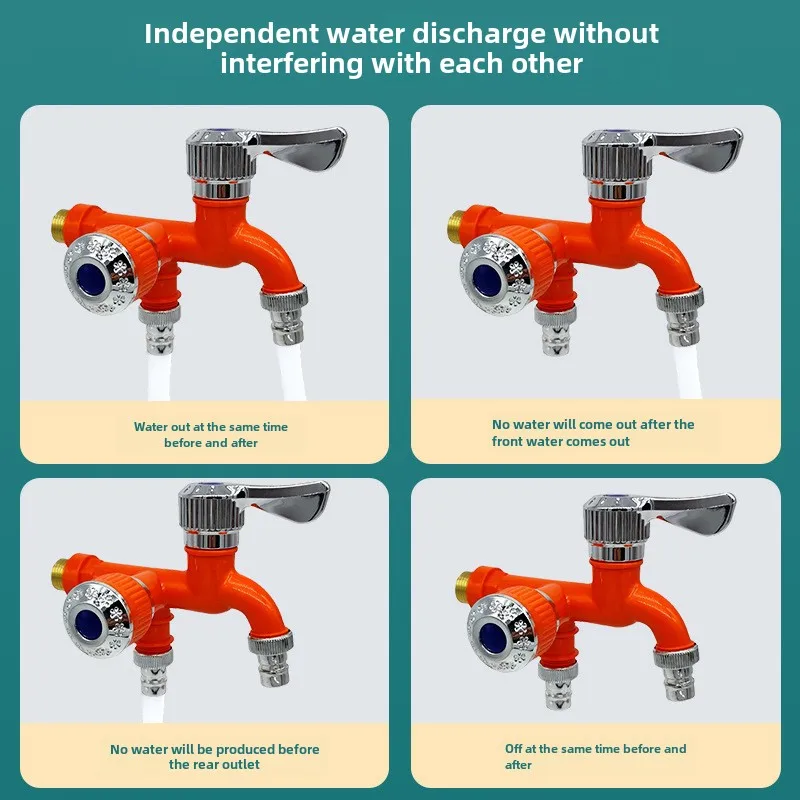 Independent water discharge without interfering with each other

Water out at the same time before and after

No water will come out after the front water comes out

No water will be produced before the rear outlet

Off at the same time before and after