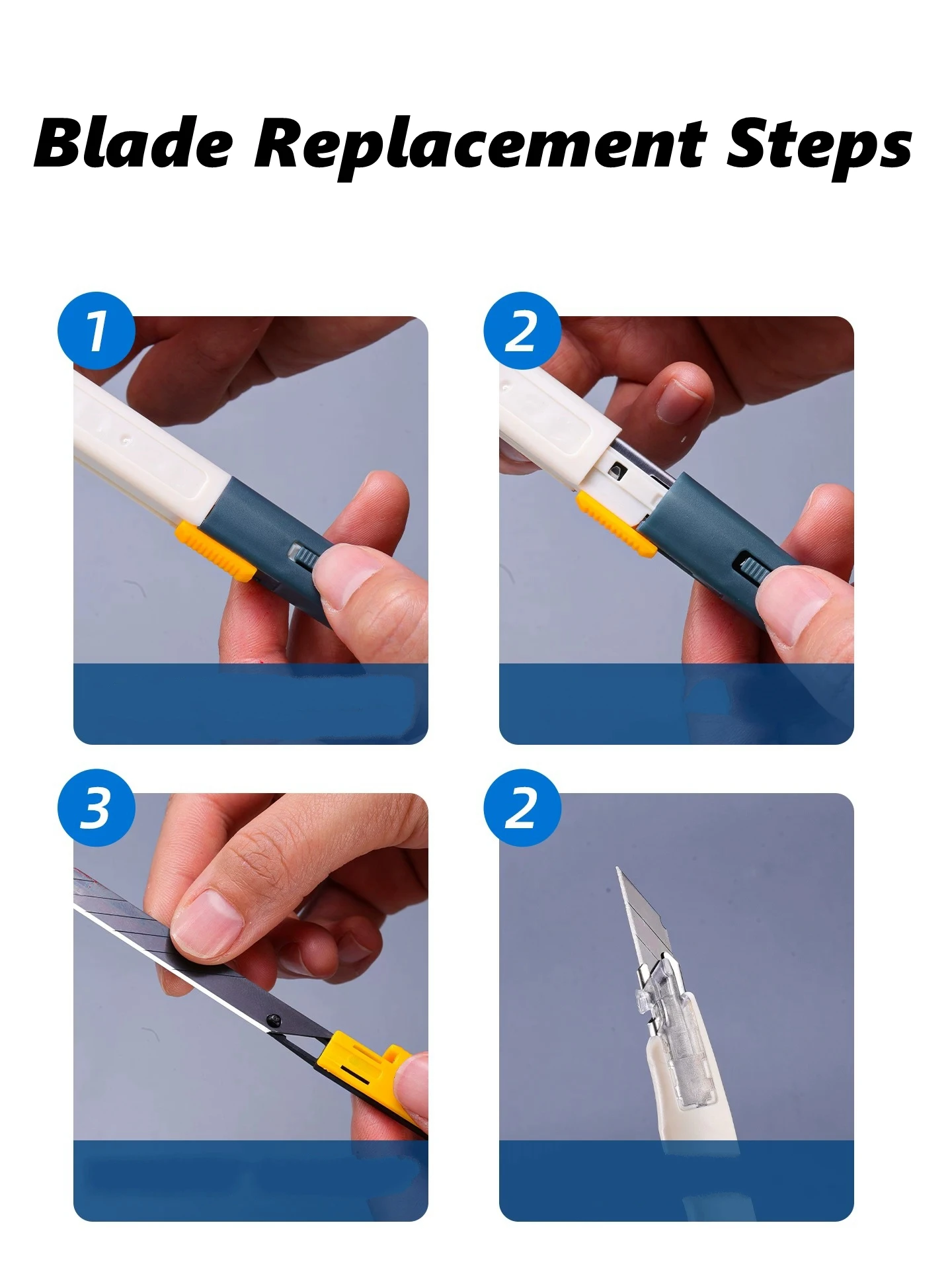 Blade Replacement Steps

1

2

3

2