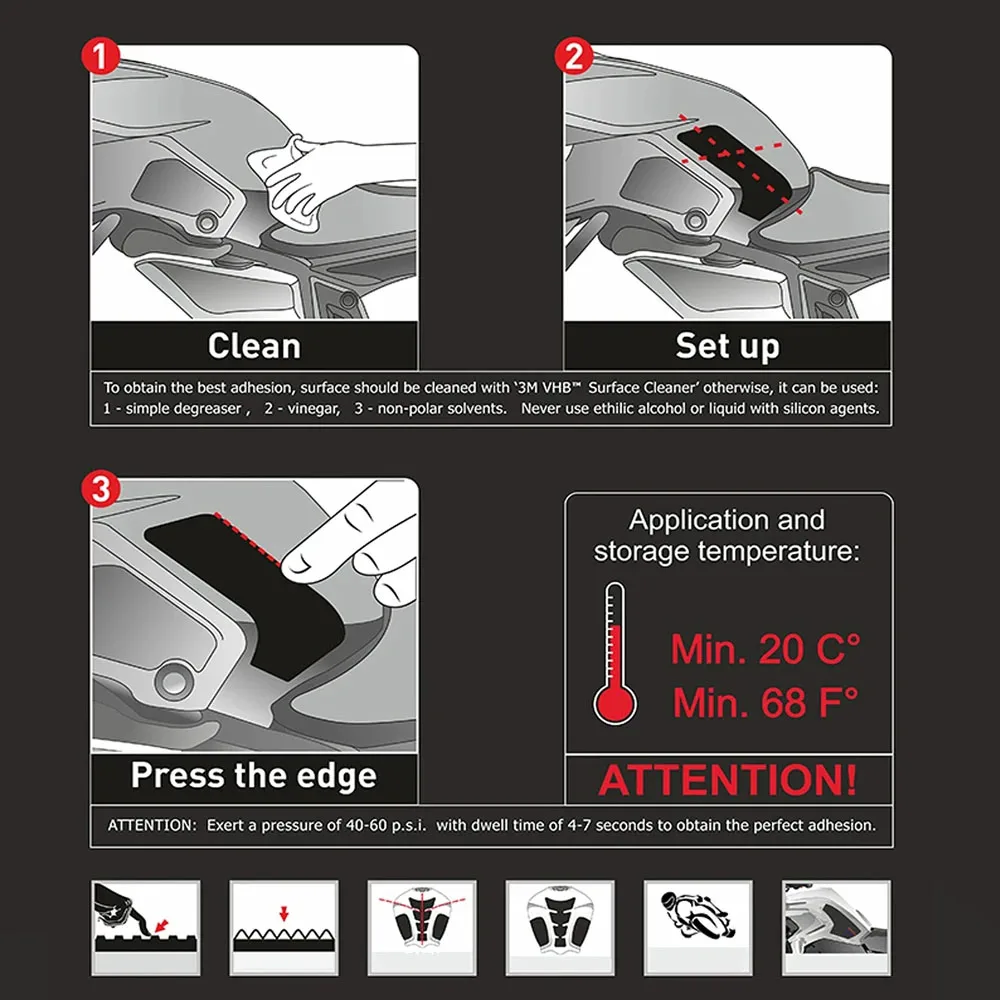 1

Clean

2

Set up

To obtain the best adhesion, surface should be cleaned with '3M VHB™ Surface Cleaner' otherwise, it can be used:
1 - simple degreaser , 2 - vinegar, 3 - non-polar solvents. Never use ethilic alcohol or liquid with silicon agents.

3

Press the edge

Application and storage temperature:

Min. 20 C°
Min. 68 F°

ATTENTION!

ATTENTION: Exert a pressure of 40-60 p.s.i. with dwell time of 4-7 seconds to obtain the perfect adhesion.