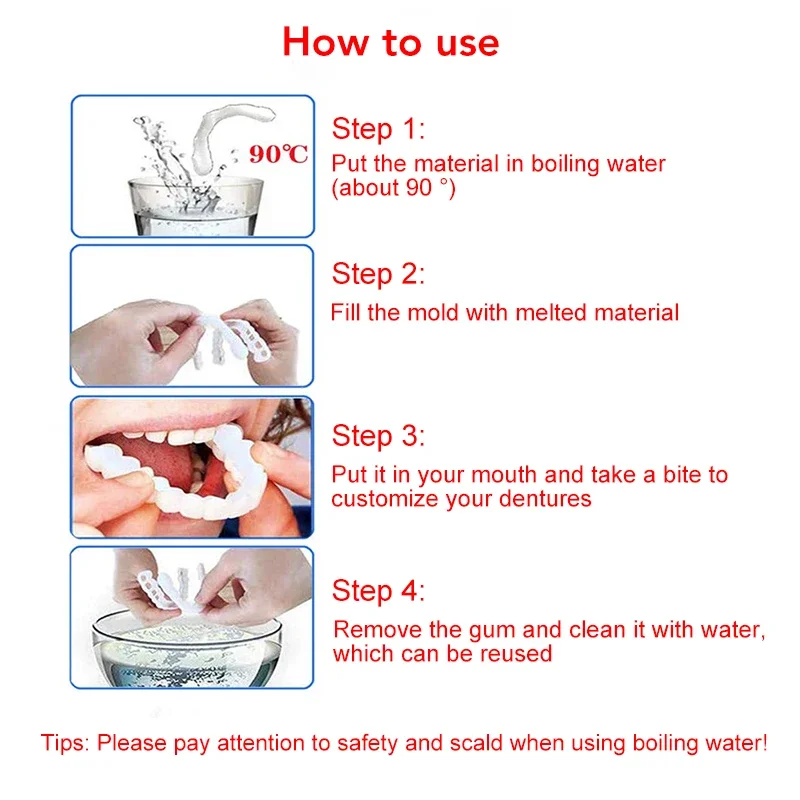 How to use

90℃

Step 1:
Put the material in boiling water (about 90 °)

Step 2:
Fill the mold with melted material

Step 3:
Put it in your mouth and take a bite to customize your dentures

Step 4:
Remove the gum and clean it with water, which can be reused

Tips: Please pay attention to safety and scald when using boiling water!