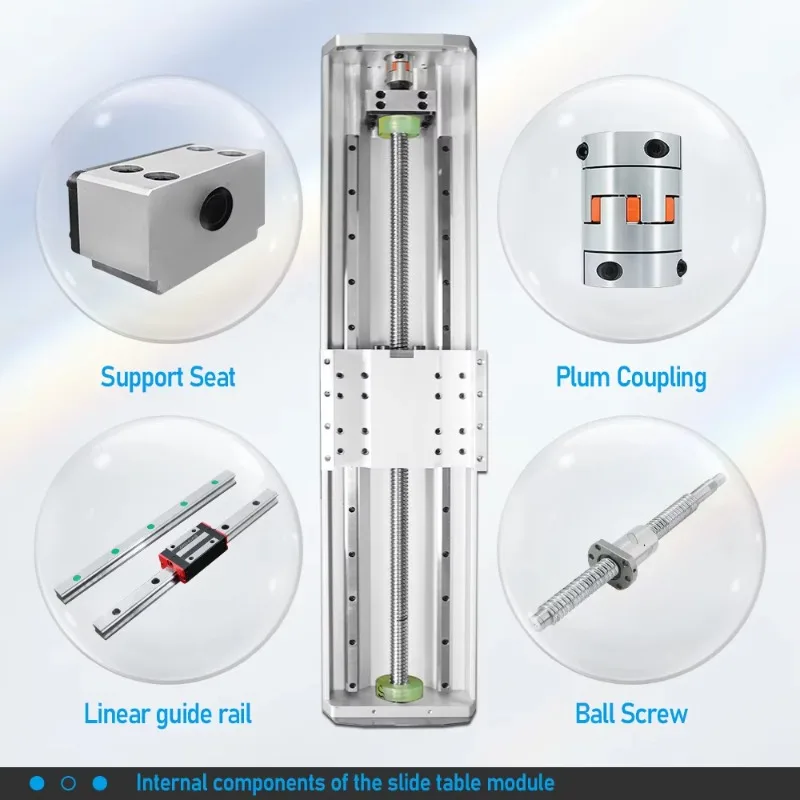 Support Seat

Plum Coupling

Linear guide rail

Ball Screw

Internal components of the slide table module