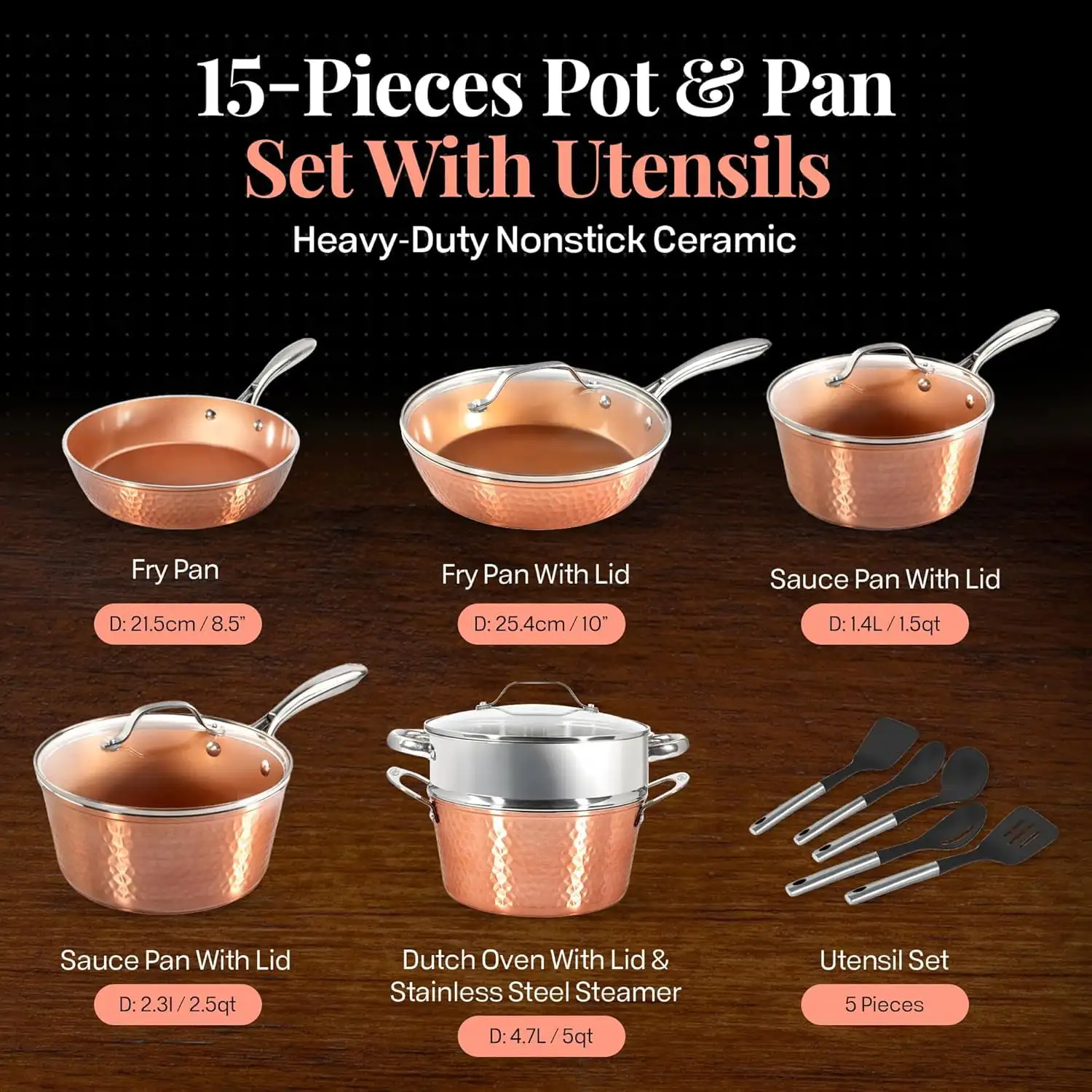 15-Pieces Pot & Pan
Set With Utensils
Heavy-Duty Nonstick Ceramic

Fry Pan
D: 21.5cm / 8.5"

Fry Pan With Lid
D: 25.4cm / 10"

Sauce Pan With Lid
D: 1.4L / 1.5qt

Sauce Pan With Lid
D: 2.3l / 2.5qt

Dutch Oven With Lid & Stainless Steel Steamer
D: 4.7L / 5qt

Utensil Set
5 Pieces