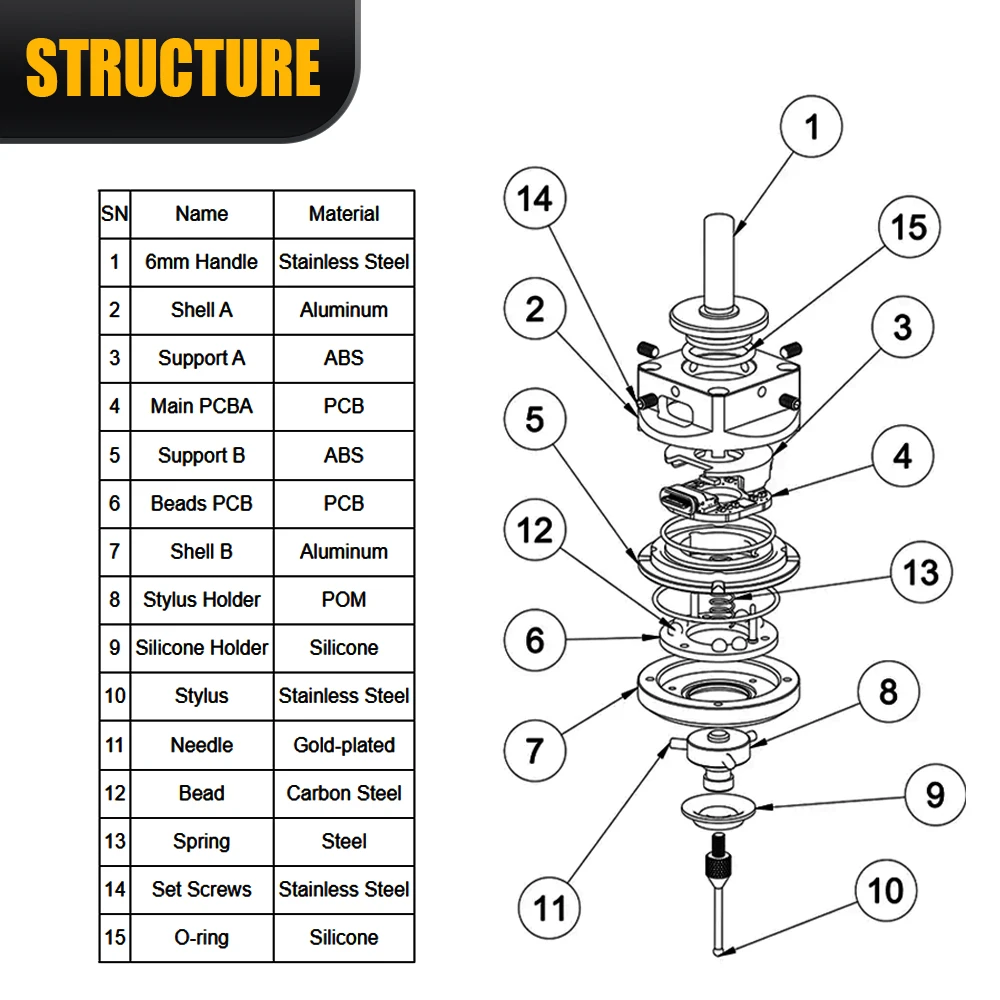 STRUCTURE

| SN | Name | Material |
|---|---|---|
| 1 | 6mm Handle | Stainless Steel |
| 2 | Shell A | Aluminum |
| 3 | Support A | ABS |
| 4 | Main PCBA | PCB |
| 5 | Support B | ABS |
| 6 | Beads PCB | PCB |
| 7 | Shell B | Aluminum |
| 8 | Stylus Holder | POM |
| 9 | Silicone Holder | Silicone |
| 10 | Stylus | Stainless Steel |
| 11 | Needle | Gold-plated |
| 12 | Bead | Carbon Steel |
| 13 | Spring | Steel |
| 14 | Set Screws | Stainless Steel |
| 15 | O-ring | Silicone |

1
14
15
2
3
5
4
12
13
6
8
7
9
11
10