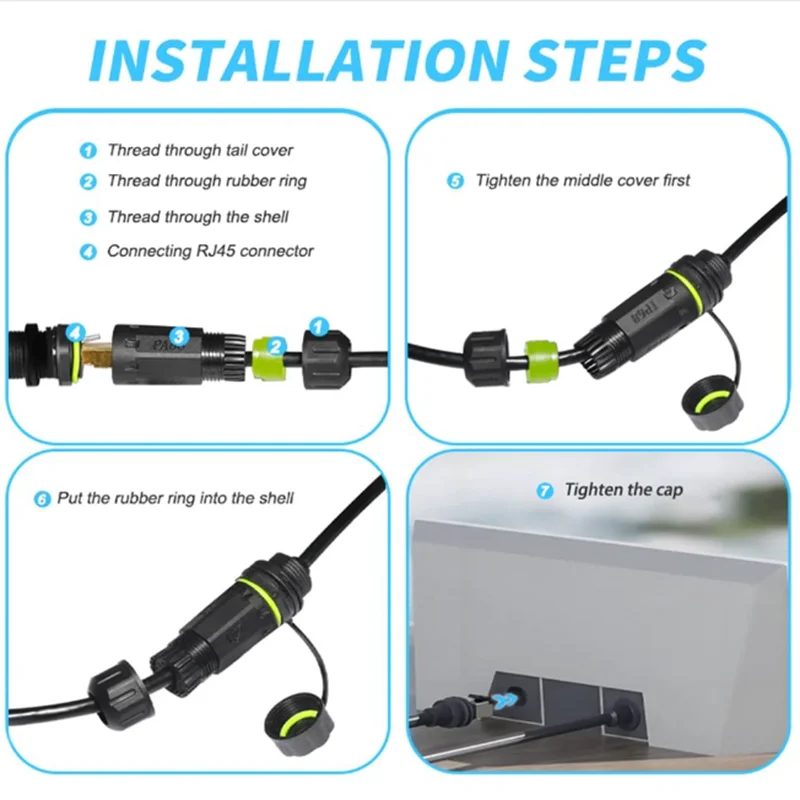 INSTALLATION STEPS

1 Thread through tail cover
2 Thread through rubber ring
3 Thread through the shell
4 Connecting RJ45 connector

4 3 2 1

5 Tighten the middle cover first

IP68

6 Put the rubber ring into the shell

7 Tighten the cap