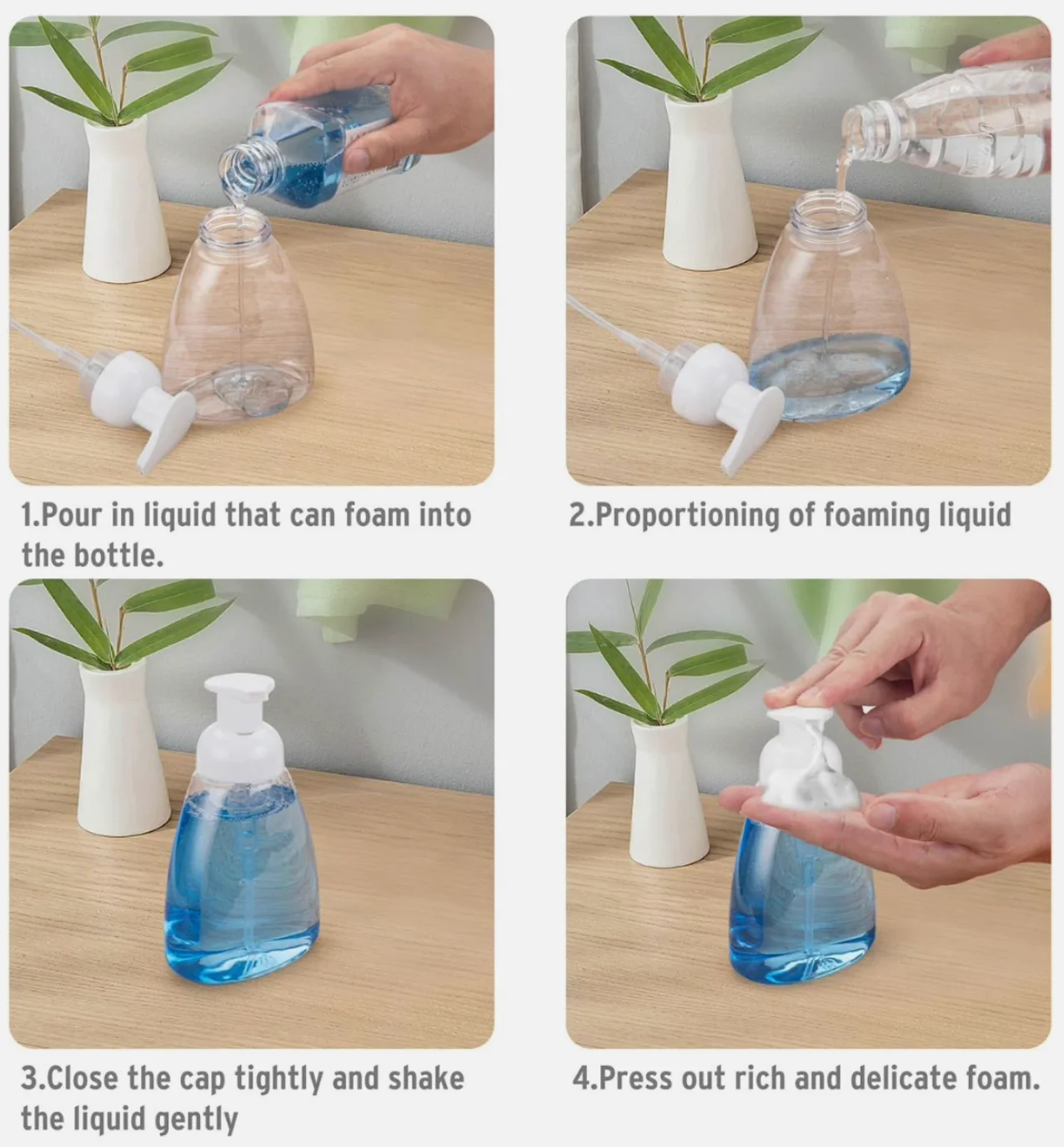 1.Pour in liquid that can foam into the bottle.

2.Proportioning of foaming liquid

3.Close the cap tightly and shake the liquid gently

4.Press out rich and delicate foam.