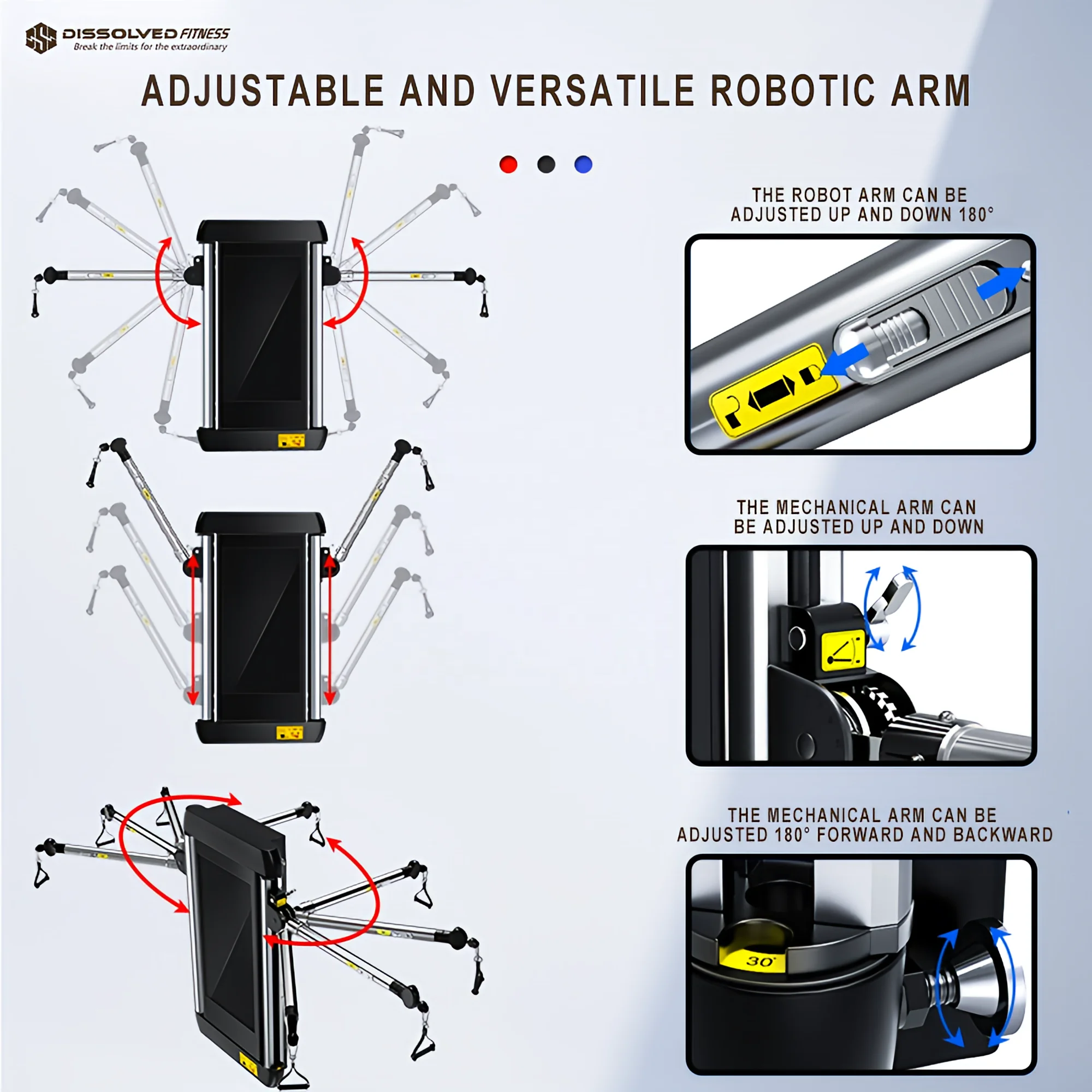 DISSOLVED FITNESS
Break the limits for the extraordinary

ADJUSTABLE AND VERSATILE ROBOTIC ARM

THE ROBOT ARM CAN BE ADJUSTED UP AND DOWN 180°

THE MECHANICAL ARM CAN BE ADJUSTED UP AND DOWN

THE MECHANICAL ARM CAN BE ADJUSTED 180° FORWARD AND BACKWARD

30°