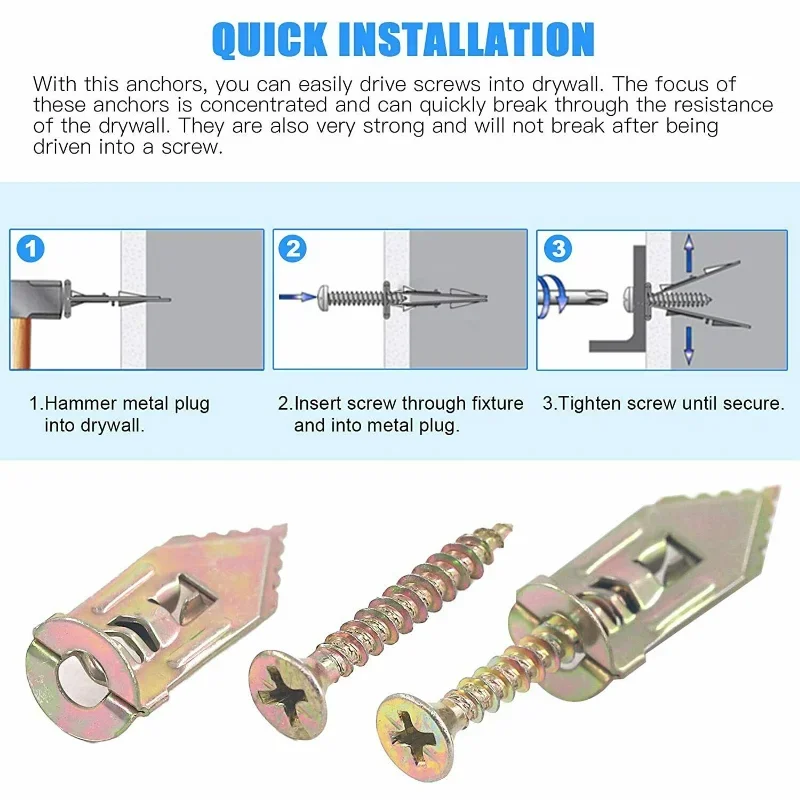 QUICK INSTALLATION

With this anchors, you can easily drive screws into drywall. The focus of these anchors is concentrated and can quickly break through the resistance of the drywall. They are also very strong and will not break after being driven into a screw.

1

2

3

1.Hammer metal plug into drywall.

2.Insert screw through fixture and into metal plug.

3.Tighten screw until secure.