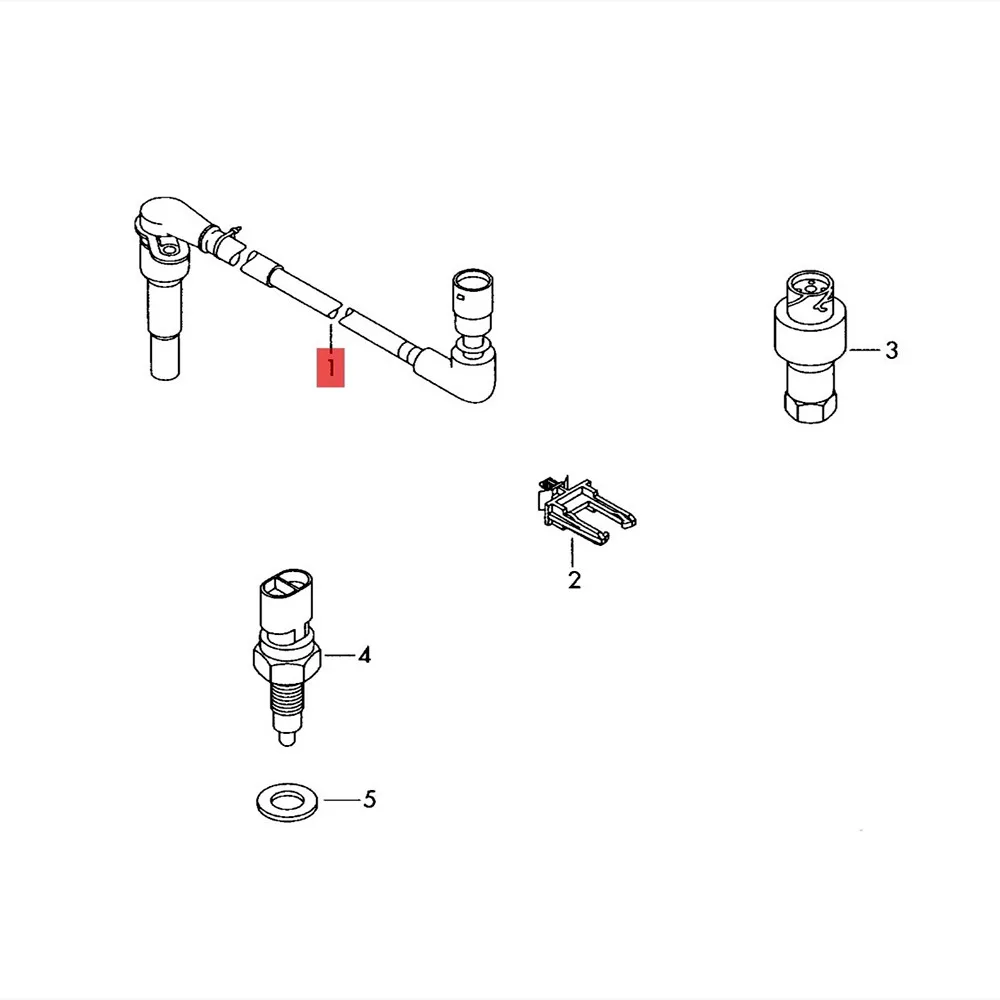 1
3
2
4
5